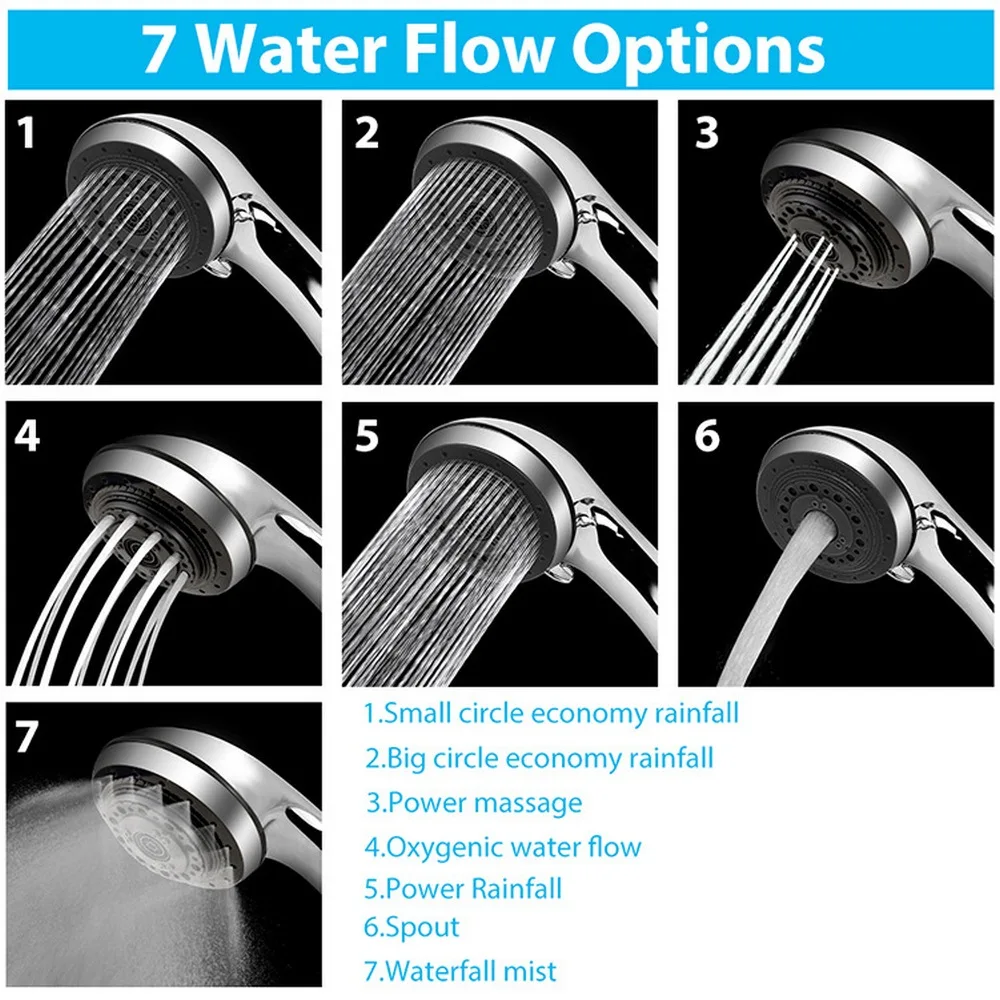 7 Water Flow Options

1

2

3

4

5

6

7

1.Small circle economy rainfall
2.Big circle economy rainfall
3.Power massage
4.Oxygenic water flow
5.Power Rainfall
6.Spout
7.Waterfall mist