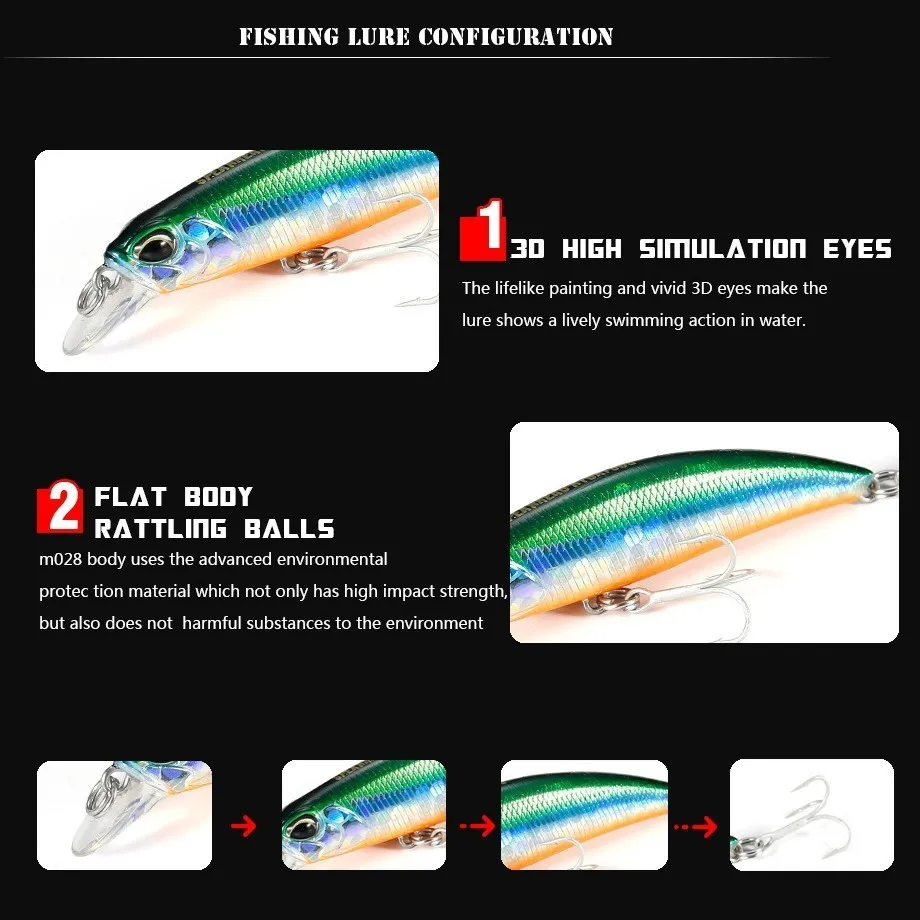 FISHING LURE CONFIGURATION

1 3D HIGH SIMULATION EYES

The lifelike painting and vivid 3D eyes make the lure shows a lively swimming action in water.

2 FLAT BODY RATTLING BALLS

m028 body uses the advanced environmental protec tion material which not only has high impact strength, but also does not harmful substances to the environment