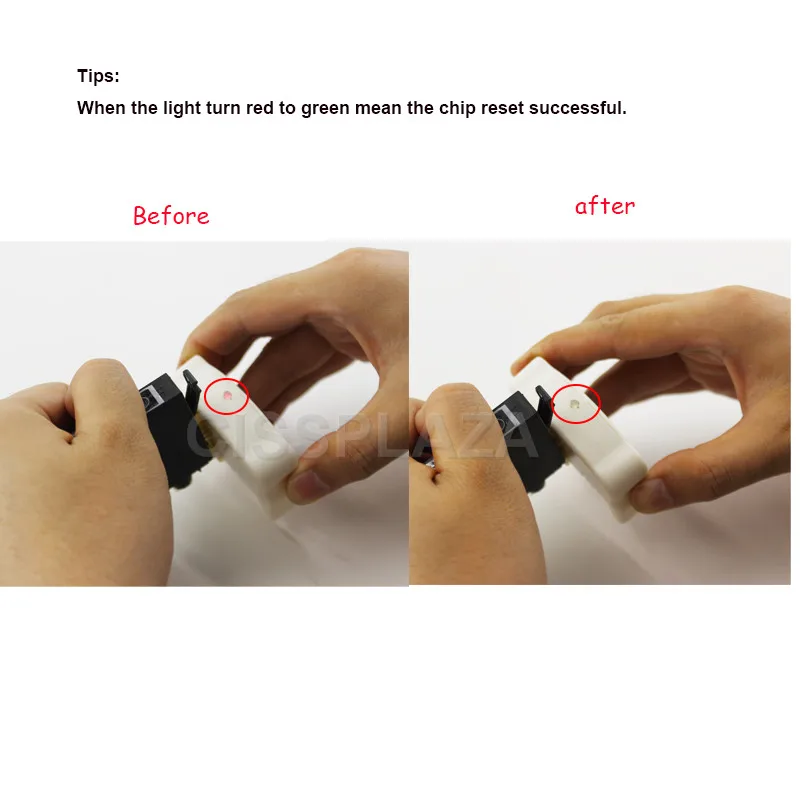 Tips:
When the light turn red to green mean the chip reset successful.

Before

after

CISSPLAZA