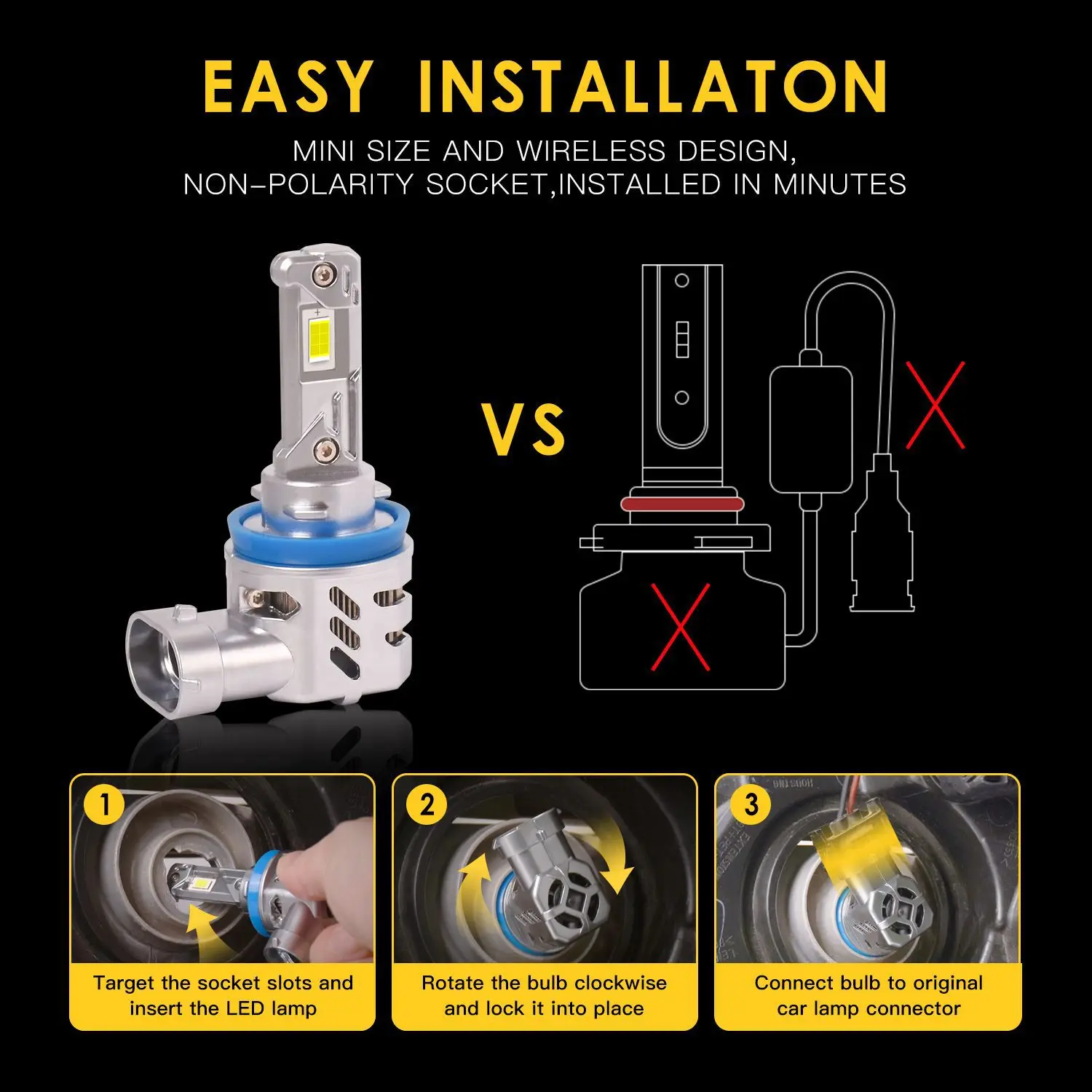 EASY INSTALLATON

MINI SIZE AND WIRELESS DESIGN, NON-POLARITY SOCKET,INSTALLED IN MINUTES

VS

1
Target the socket slots and insert the LED lamp

2
Rotate the bulb clockwise and lock it into place

3
Connect bulb to original car lamp connector