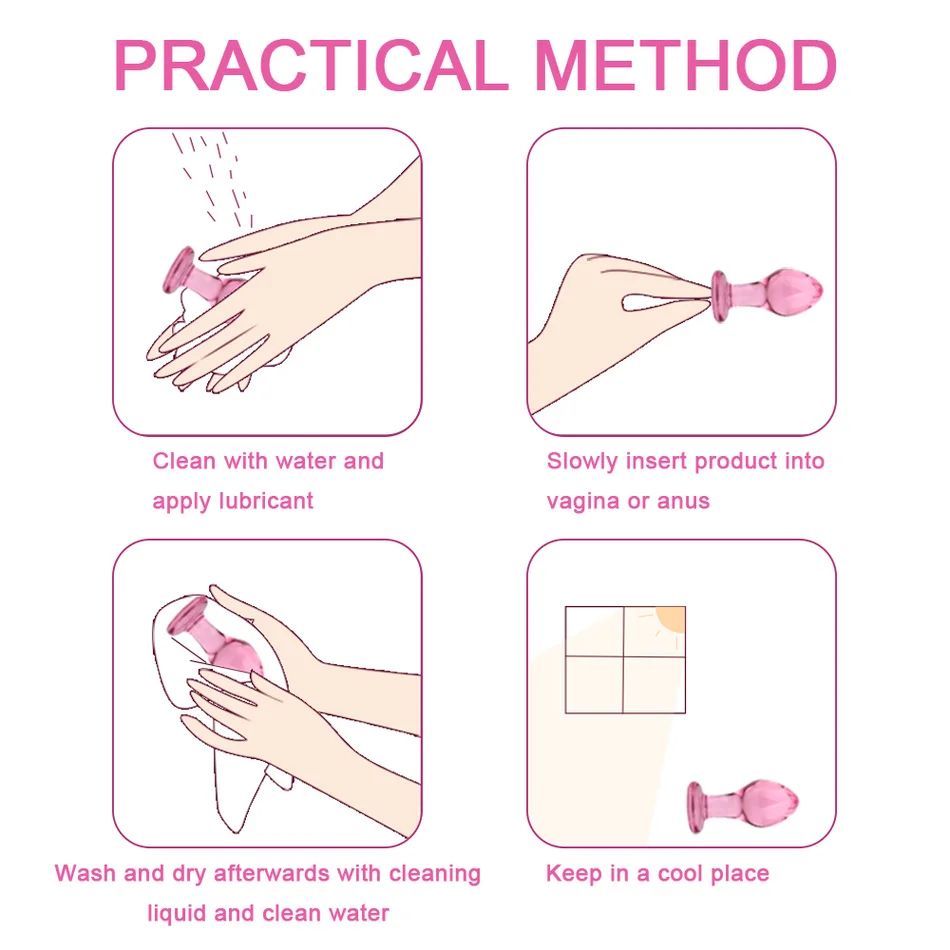 PRACTICAL METHOD

Clean with water and apply lubricant

Slowly insert product into vagina or anus

Wash and dry afterwards with cleaning liquid and clean water

Keep in a cool place