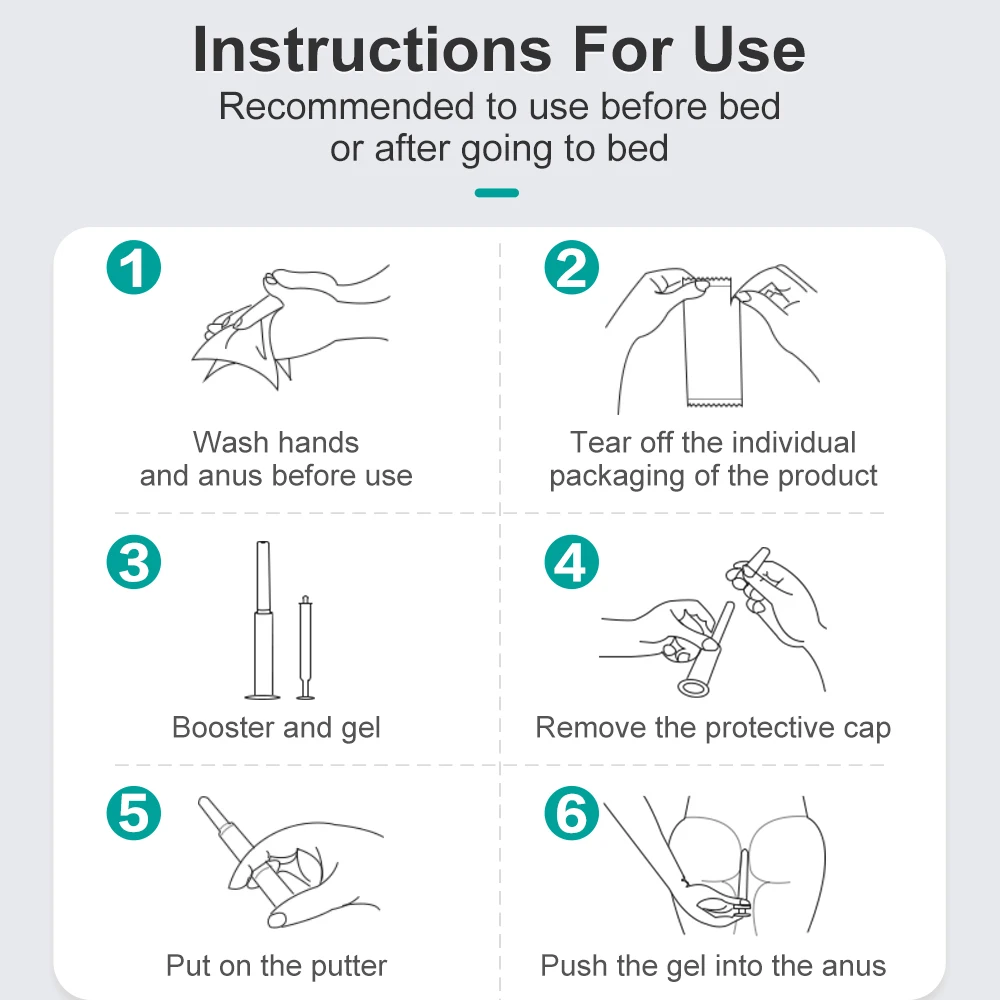 Instructions For Use

Recommended to use before bed or after going to bed

1
Wash hands and anus before use

2
Tear off the individual packaging of the product

3
Booster and gel

4
Remove the protective cap

5
Put on the putter

6
Push the gel into the anus