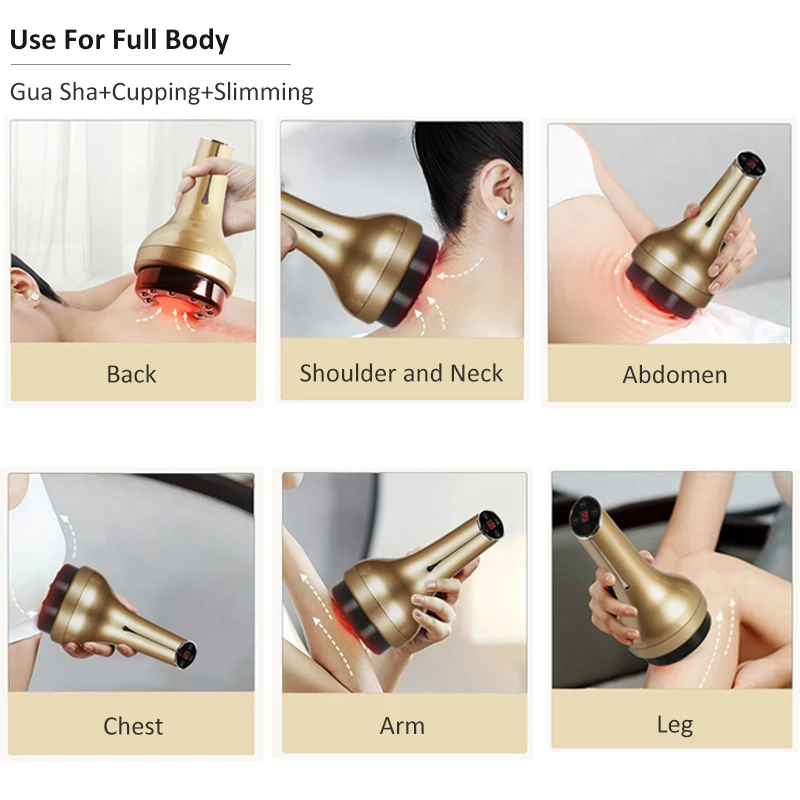 Use For Full Body

Gua Sha+Cupping+Slimming

Back

Shoulder and Neck

Abdomen

Chest

Arm

Leg