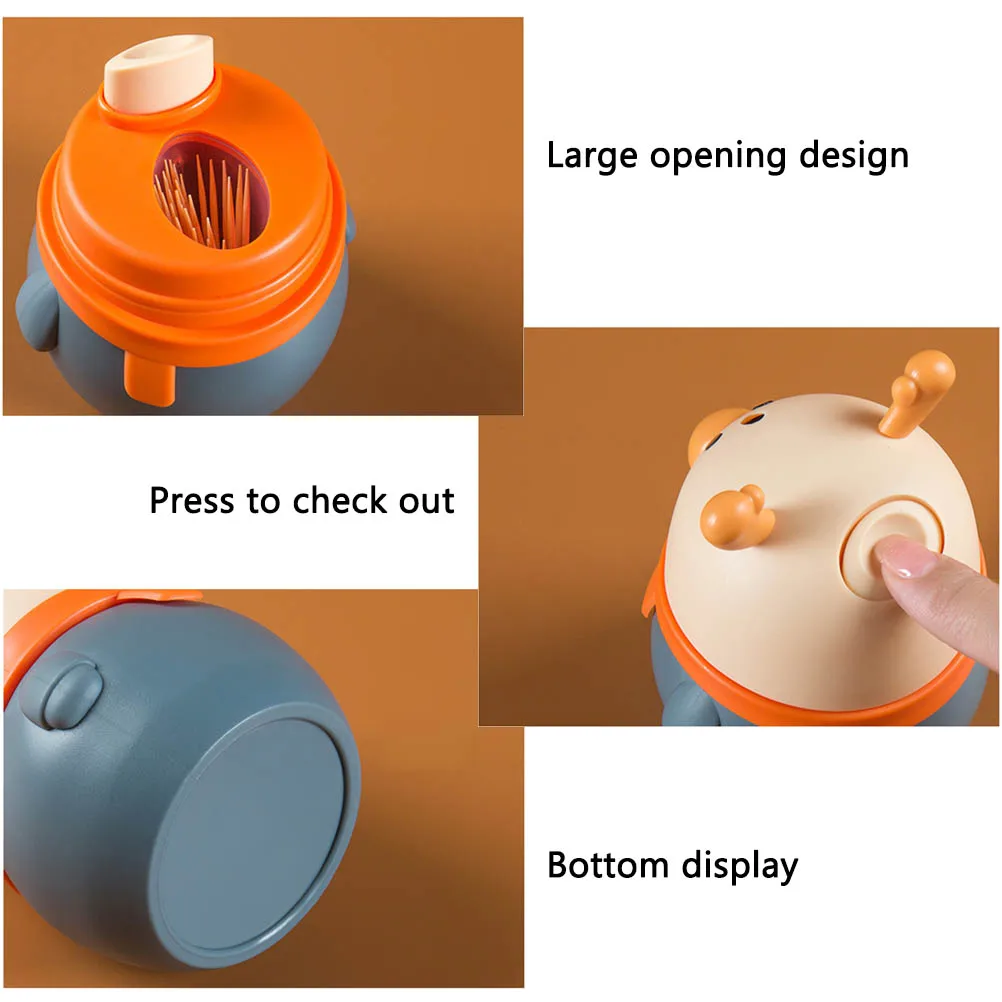 Large opening design

Press to check out

Bottom display