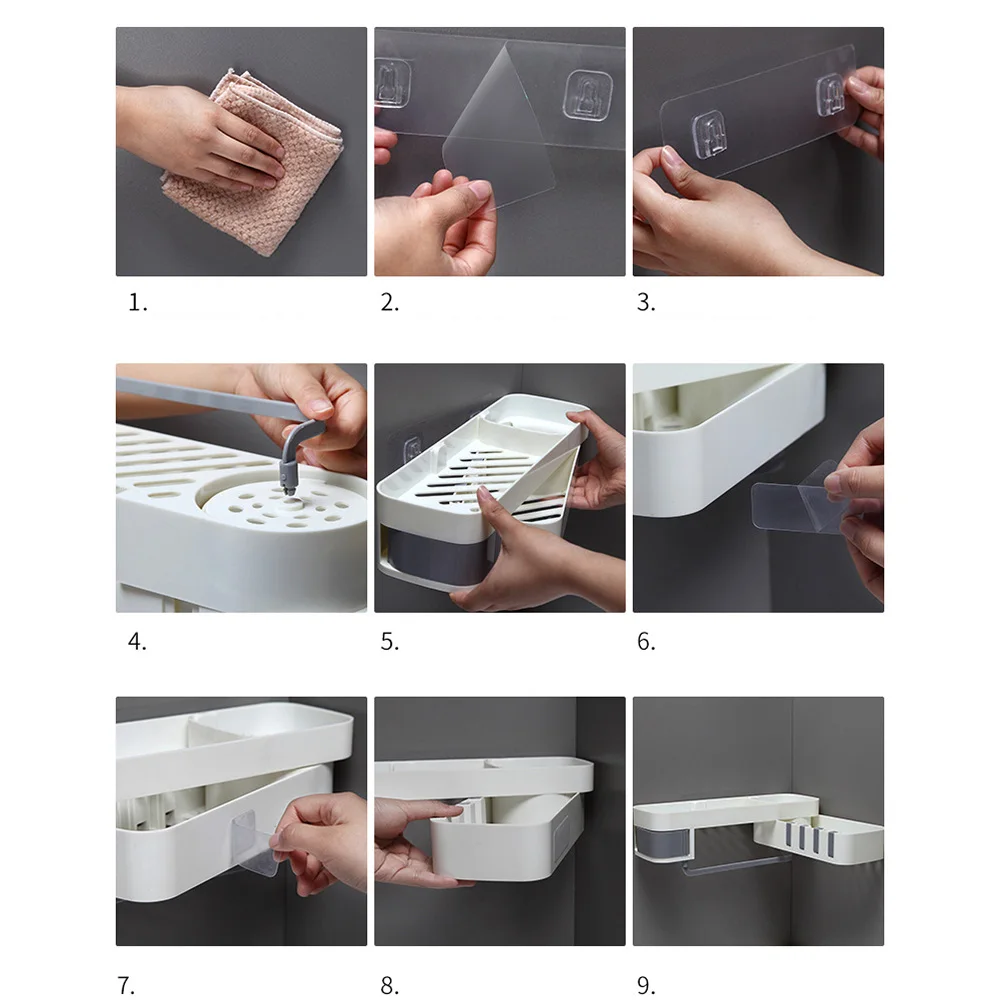 1.

2.

3.

4.

5.

6.

7.

8.

9.