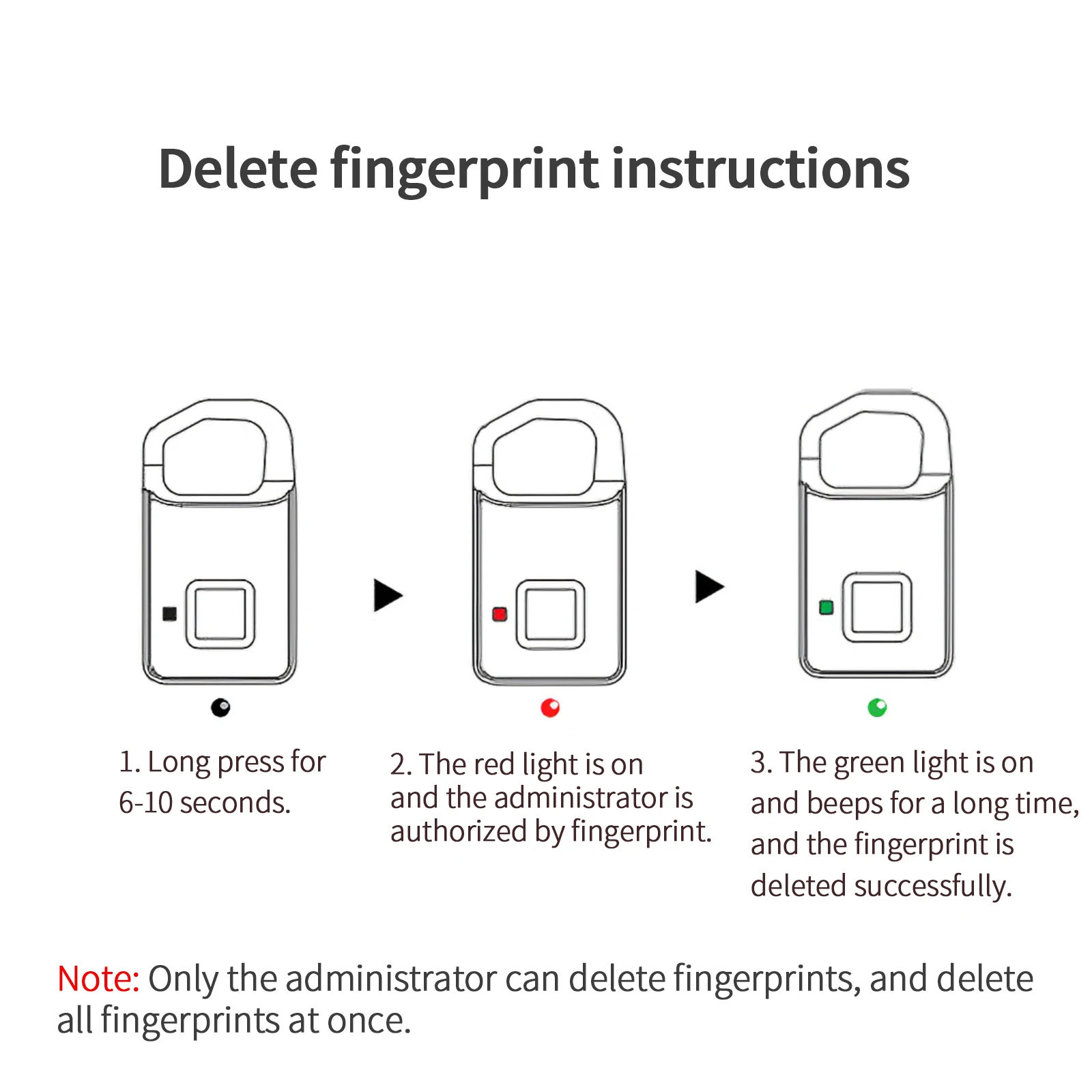 Delete fingerprint instructions

1. Long press for 6-10 seconds.

2. The red light is on and the administrator is authorized by fingerprint.

3. The green light is on and beeps for a long time, and the fingerprint is deleted successfully.

Note: Only the administrator can delete fingerprints, and delete all fingerprints at once.