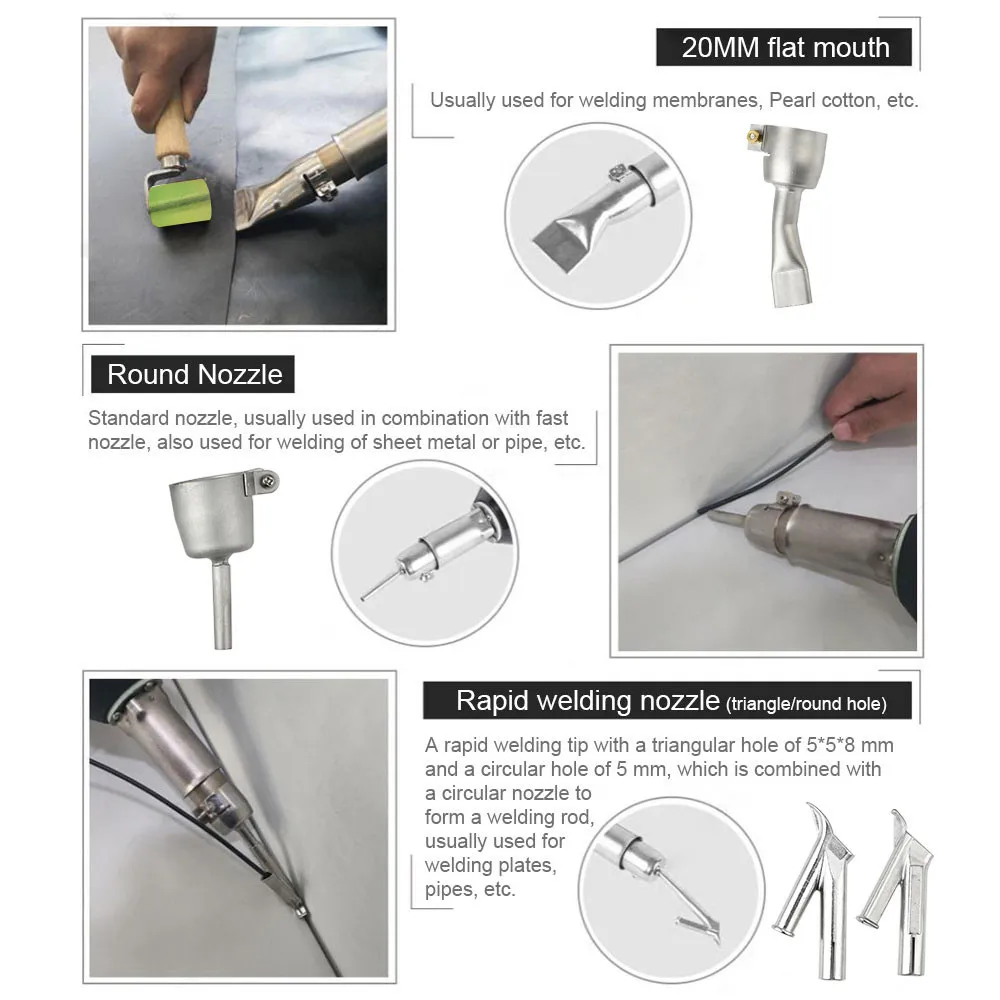 20MM flat mouth

Usually used for welding membranes, Pearl cotton, etc.

Round Nozzle

Standard nozzle, usually used in combination with fast nozzle, also used for welding of sheet metal or pipe, etc.

Rapid welding nozzle (triangle/round hole)

A rapid welding tip with a triangular hole of 5*5*8 mm and a circular hole of 5 mm, which is combined with a circular nozzle to form a welding rod, usually used for welding plates, pipes, etc.