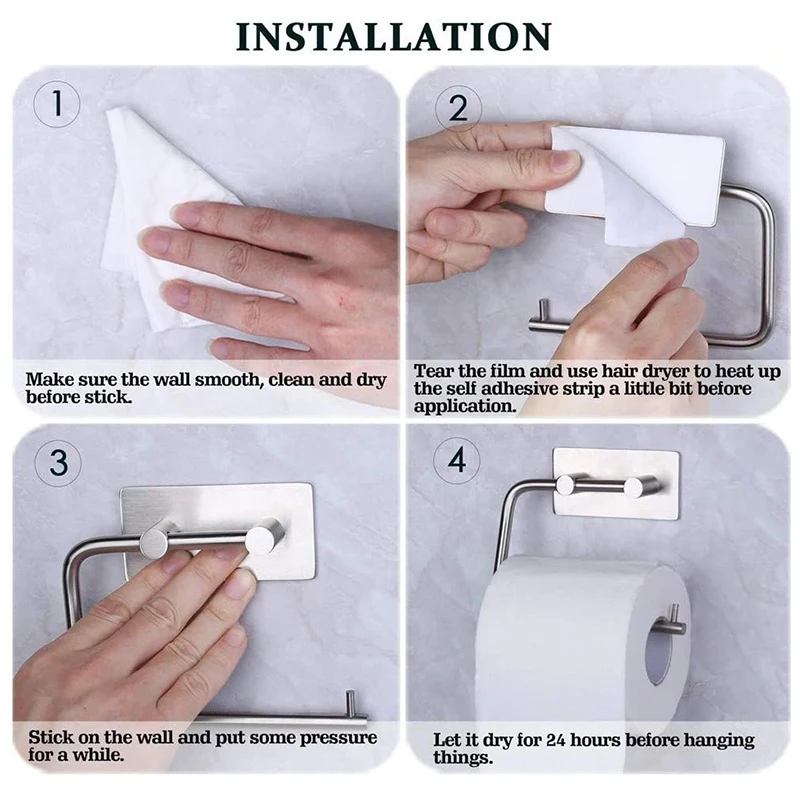 INSTALLATION

1

Make sure the wall smooth, clean and dry before stick.

2

Tear the film and use hair dryer to heat up the self adhesive strip a little bit before application.

3

Stick on the wall and put some pressure for a while.

4

Let it dry for 24 hours before hanging things.