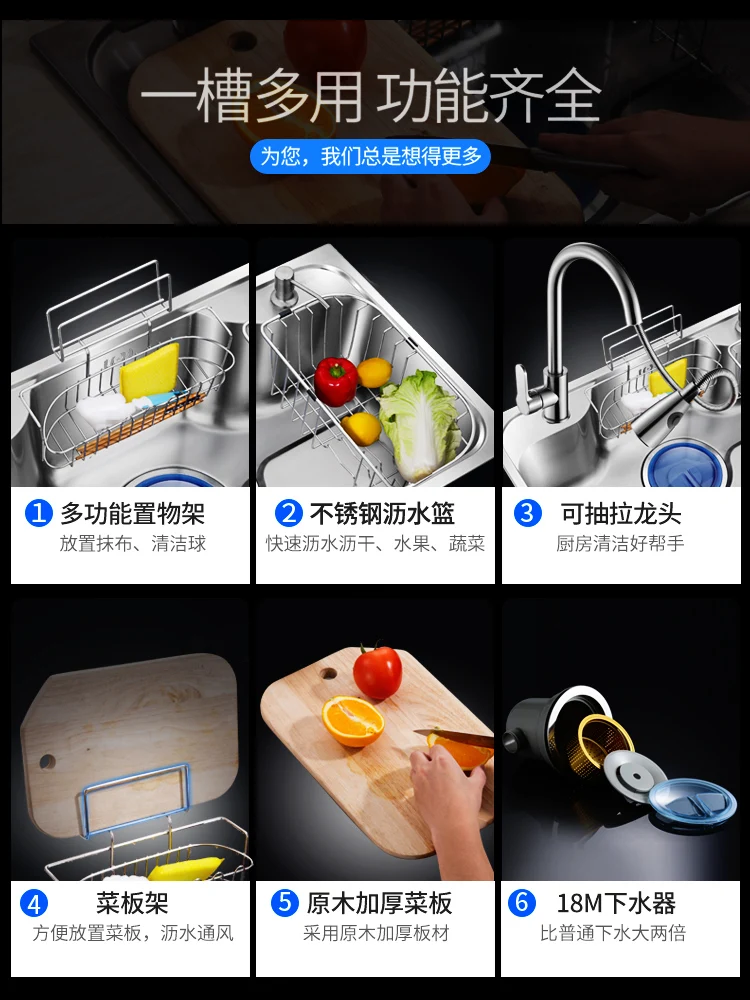 一槽多用 功能齐全

为您，我们总是想得更多

1 多功能置物架
放置抹布、清洁球

2 不锈钢沥水篮
快速沥水沥干、水果、蔬菜

3 可抽拉龙头
厨房清洁好帮手

4 菜板架
方便放置菜板，沥水通风

5 原木加厚菜板
采用原木加厚板材

6 18M下水器
比普通下水大两倍