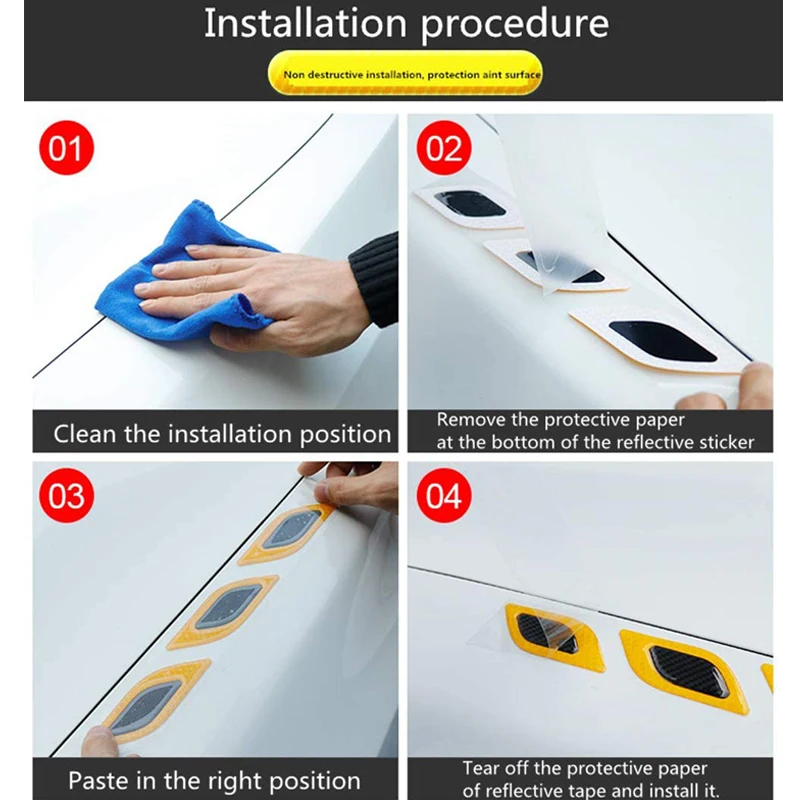 Installation procedure

Non destructive installation, protection aint surface

01

Clean the installation position

02

Remove the protective paper at the bottom of the reflective sticker

03

Paste in the right position

04

Tear off the protective paper of reflective tape and install it.