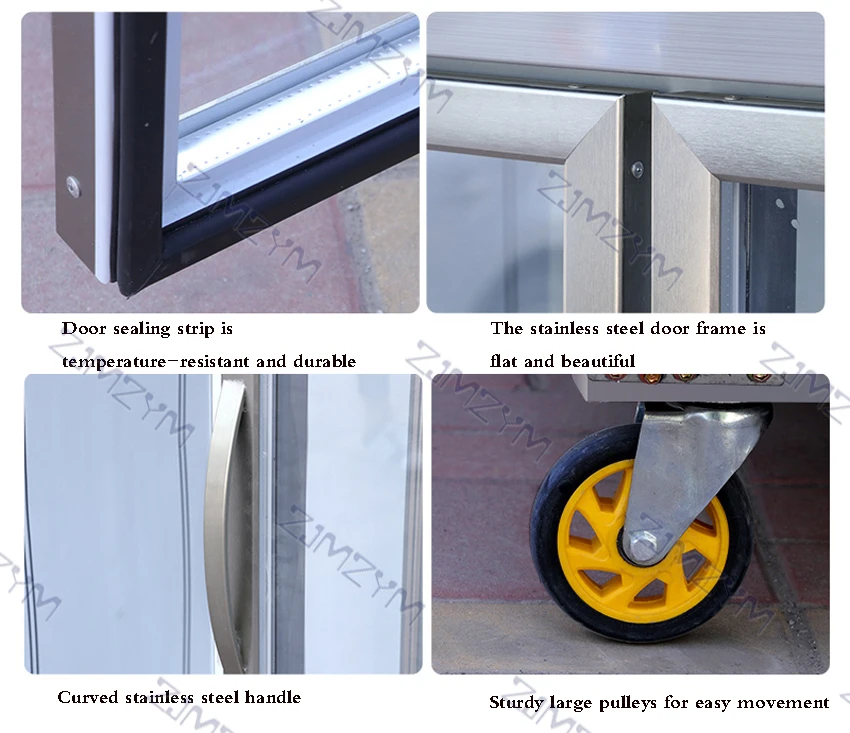 ZJMZYM

Door sealing strip is temperature-resistant and durable

The stainless steel door frame is flat and beautiful

Curved stainless steel handle

Sturdy large pulleys for easy movement