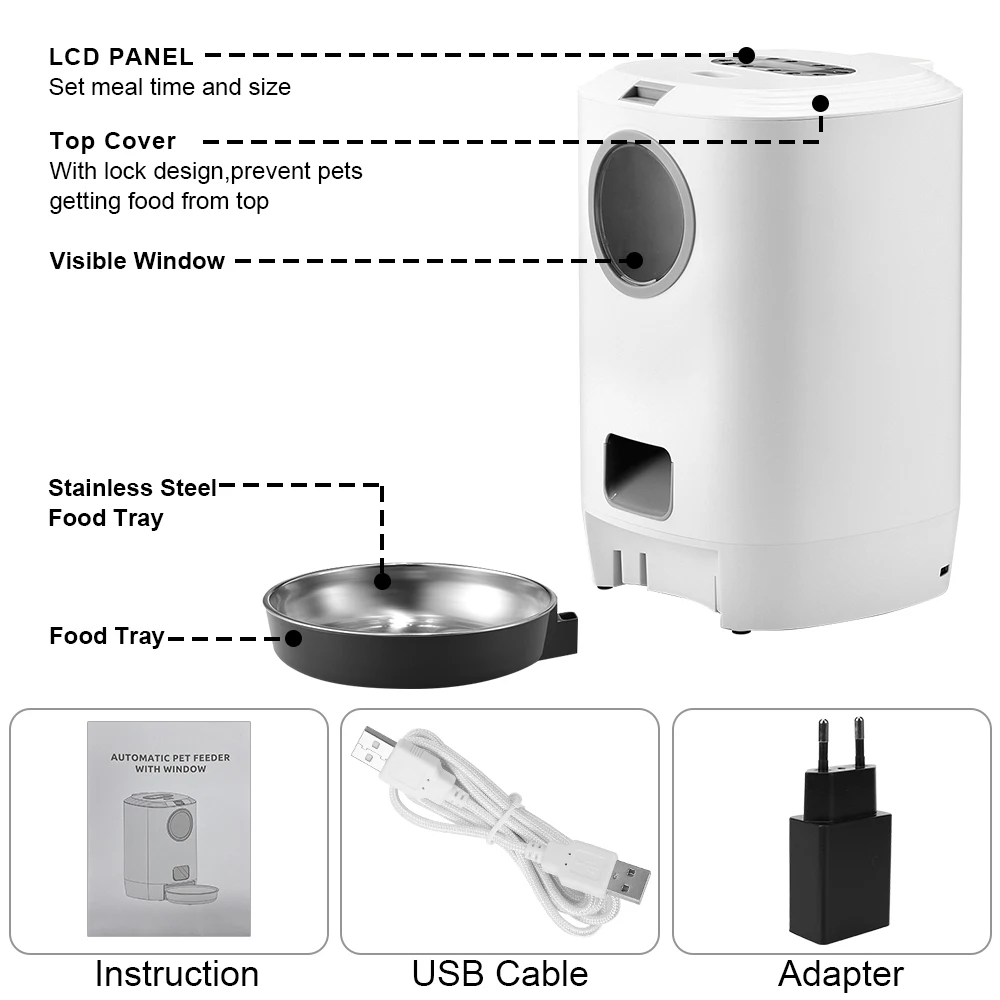 LCD PANEL
Set meal time and size

Top Cover
With lock design,prevent pets getting food from top

Visible Window

Stainless Steel Food Tray

Food Tray

AUTOMATIC PET FEEDER WITH WINDOW

Instruction

USB Cable

Adapter