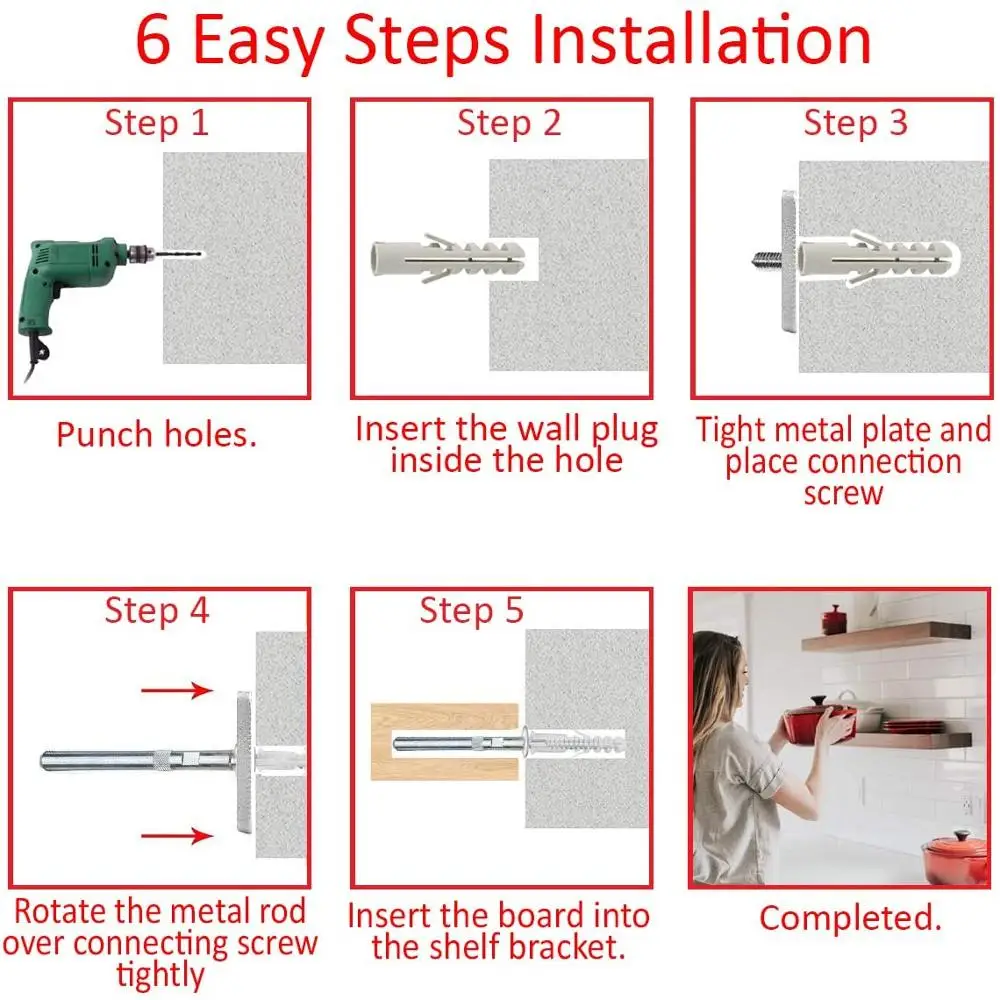 6 Easy Steps Installation

Step 1

Punch holes.

Step 2

Insert the wall plug inside the hole

Step 3

Tight metal plate and place connection screw

Step 4

Rotate the metal rod over connecting screw tightly

Step 5

Insert the board into the shelf bracket.

Completed.