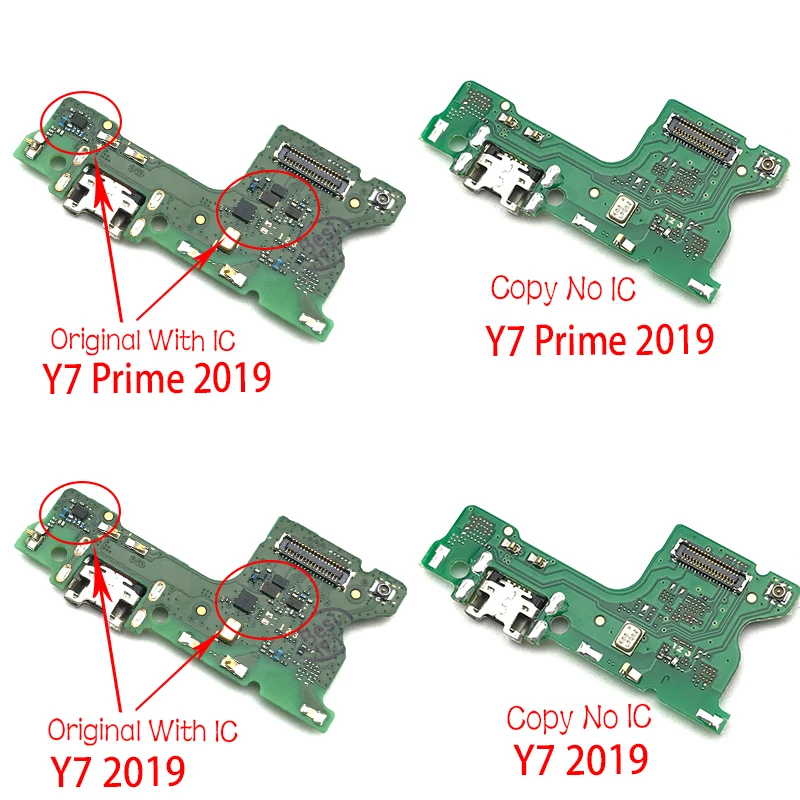 Original With IC
Y7 Prime 2019

Copy No IC
Y7 Prime 2019

Original With IC
Y7 2019

Copy No IC
Y7 2019