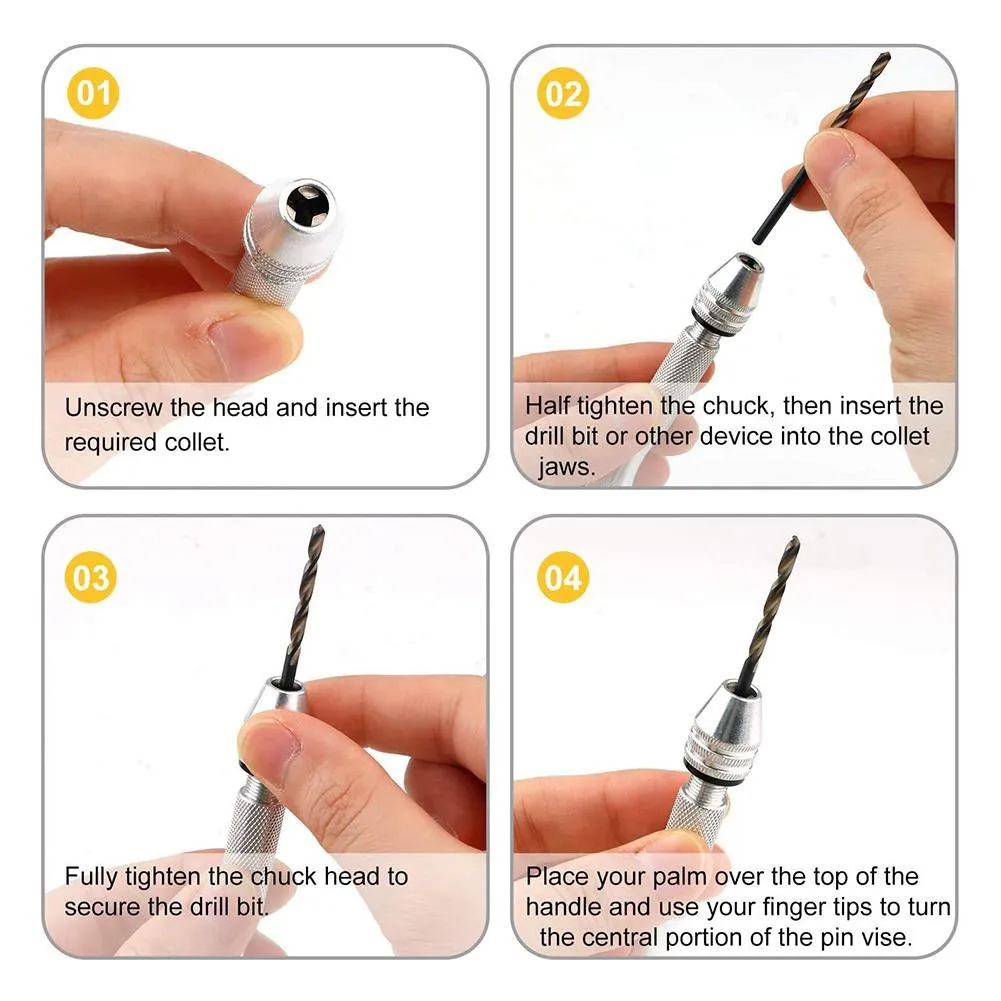 01

Unscrew the head and insert the required collet.

02

Half tighten the chuck, then insert the drill bit or other device into the collet jaws.

03

Fully tighten the chuck head to secure the drill bit.

04

Place your palm over the top of the handle and use your finger tips to turn the central portion of the pin vise.