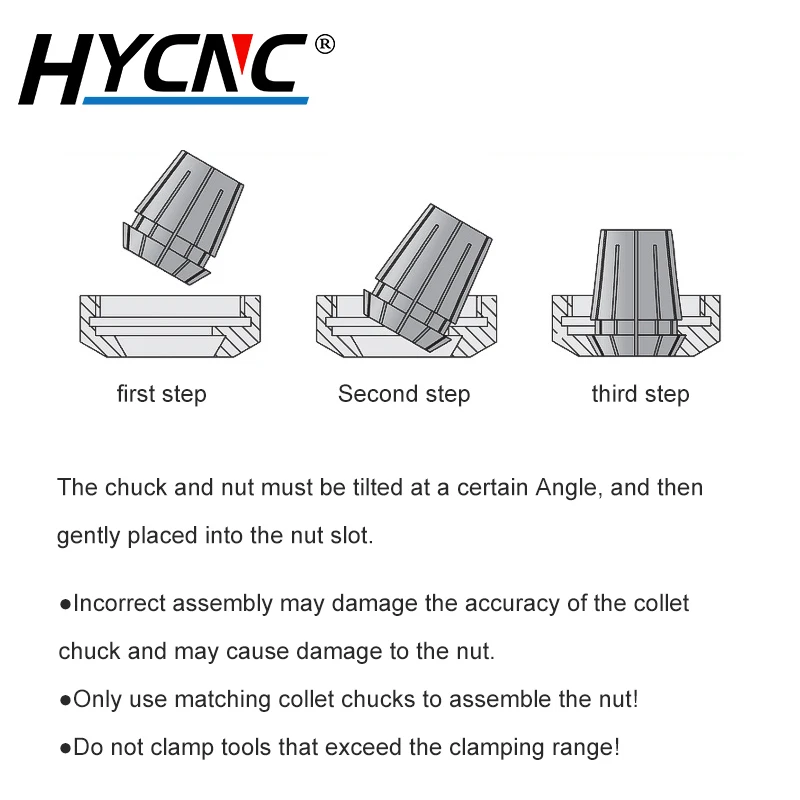 HYCNC®

first step

Second step

third step

The chuck and nut must be tilted at a certain Angle, and then gently placed into the nut slot.

●Incorrect assembly may damage the accuracy of the collet chuck and may cause damage to the nut.

●Only use matching collet chucks to assemble the nut!

●Do not clamp tools that exceed the clamping range!