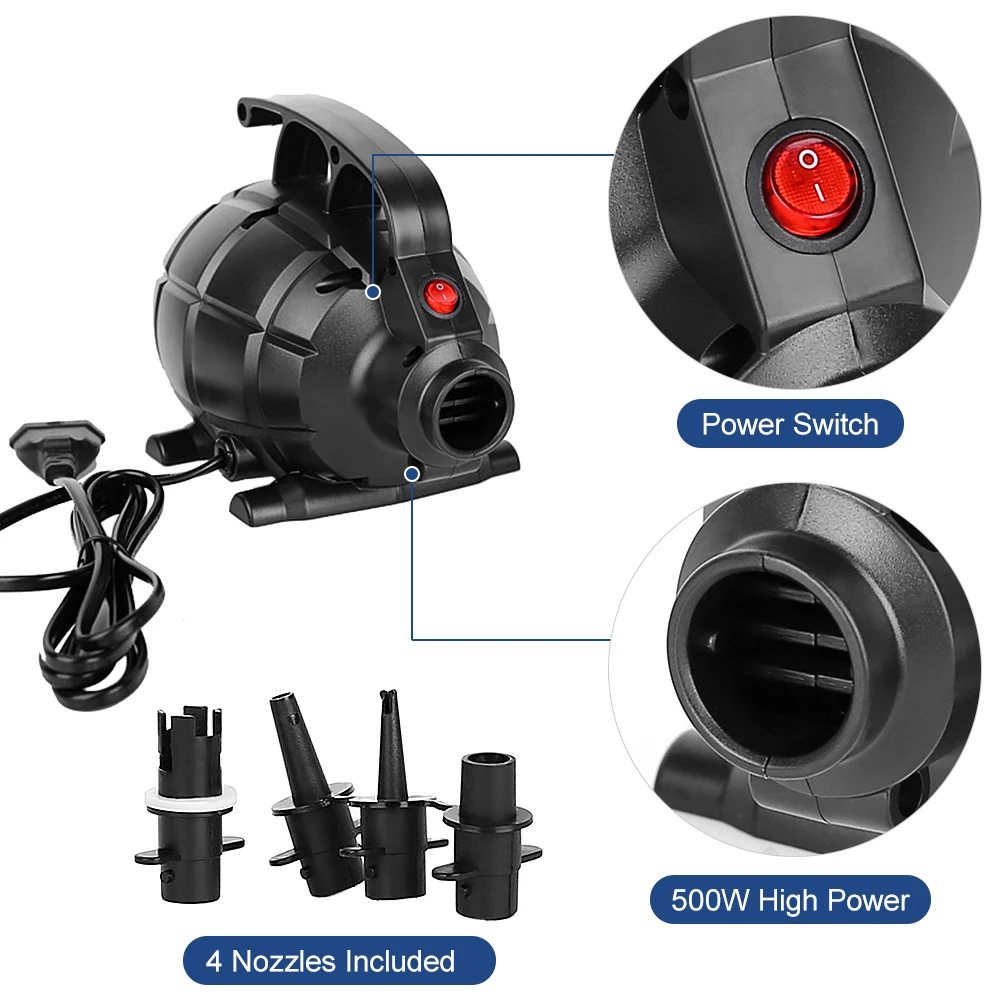 Power Switch

500W High Power

4 Nozzles Included