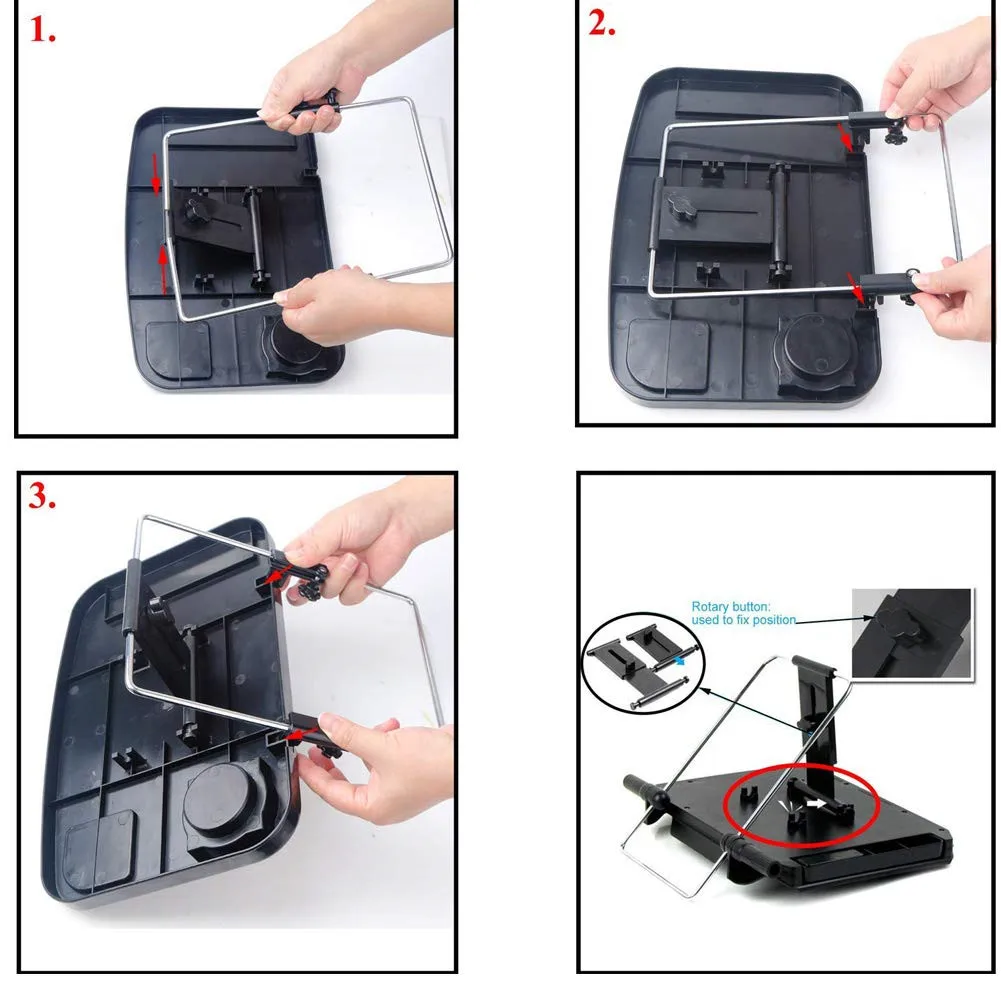 1.

2.

3.

Rotary button: used to fix position