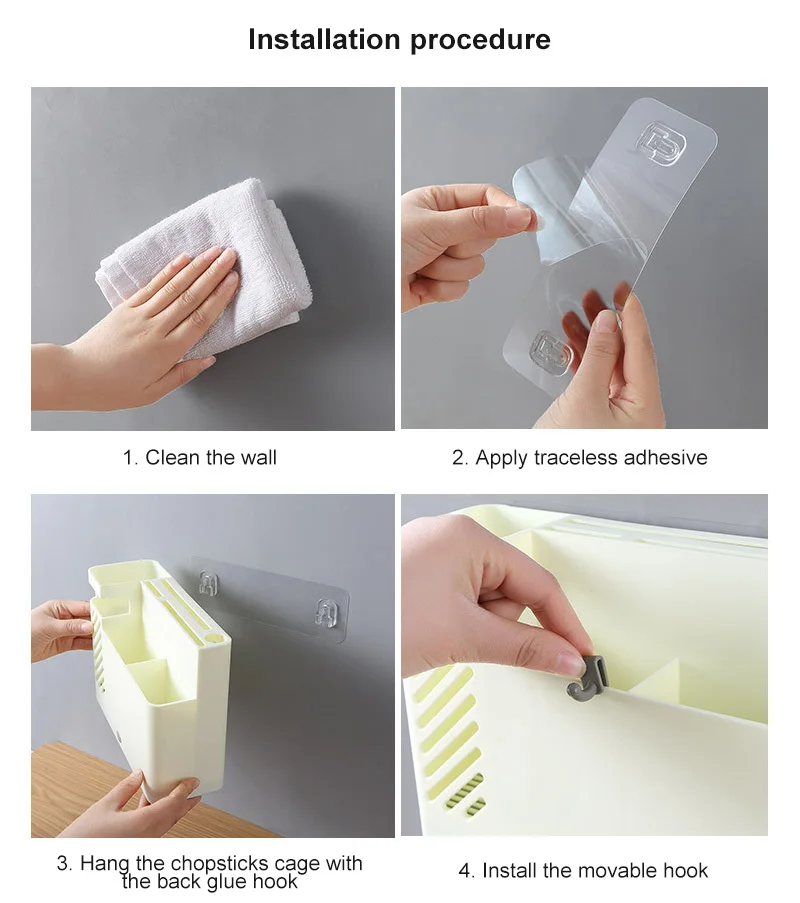 Installation procedure

1. Clean the wall

2. Apply traceless adhesive

3. Hang the chopsticks cage with the back glue hook

4. Install the movable hook