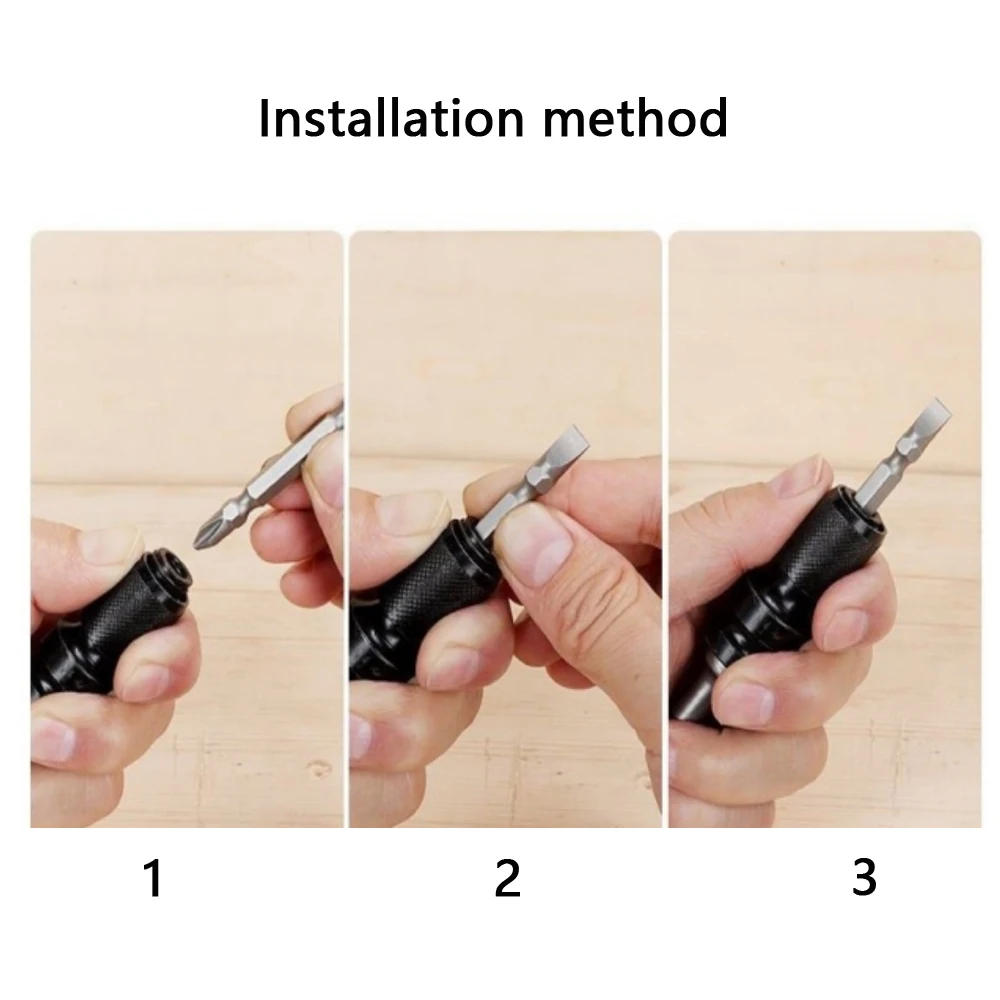 Installation method

1

2

3