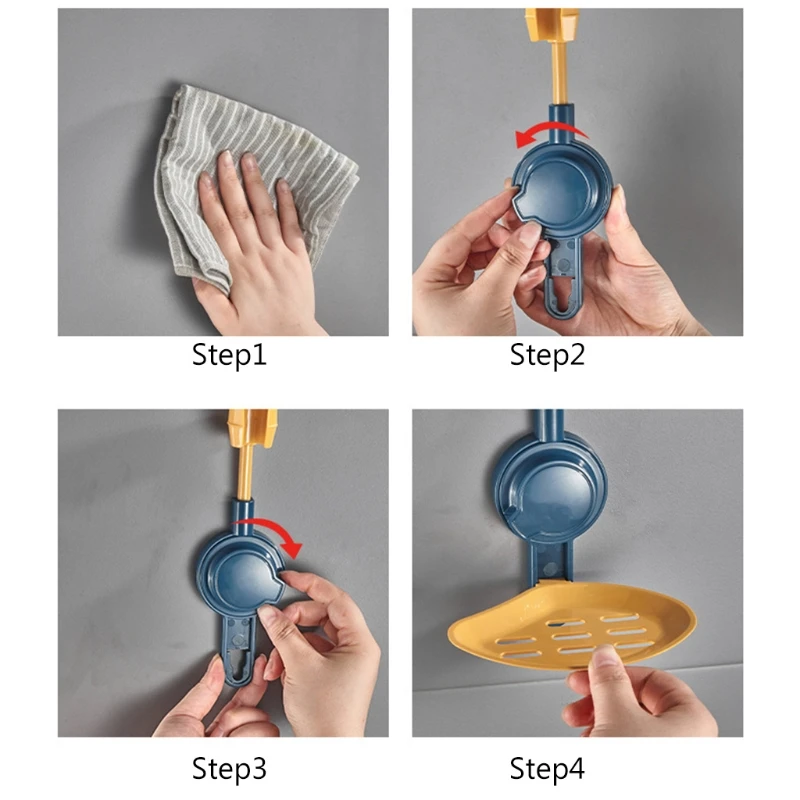 Step1

Step2

Step3

Step4