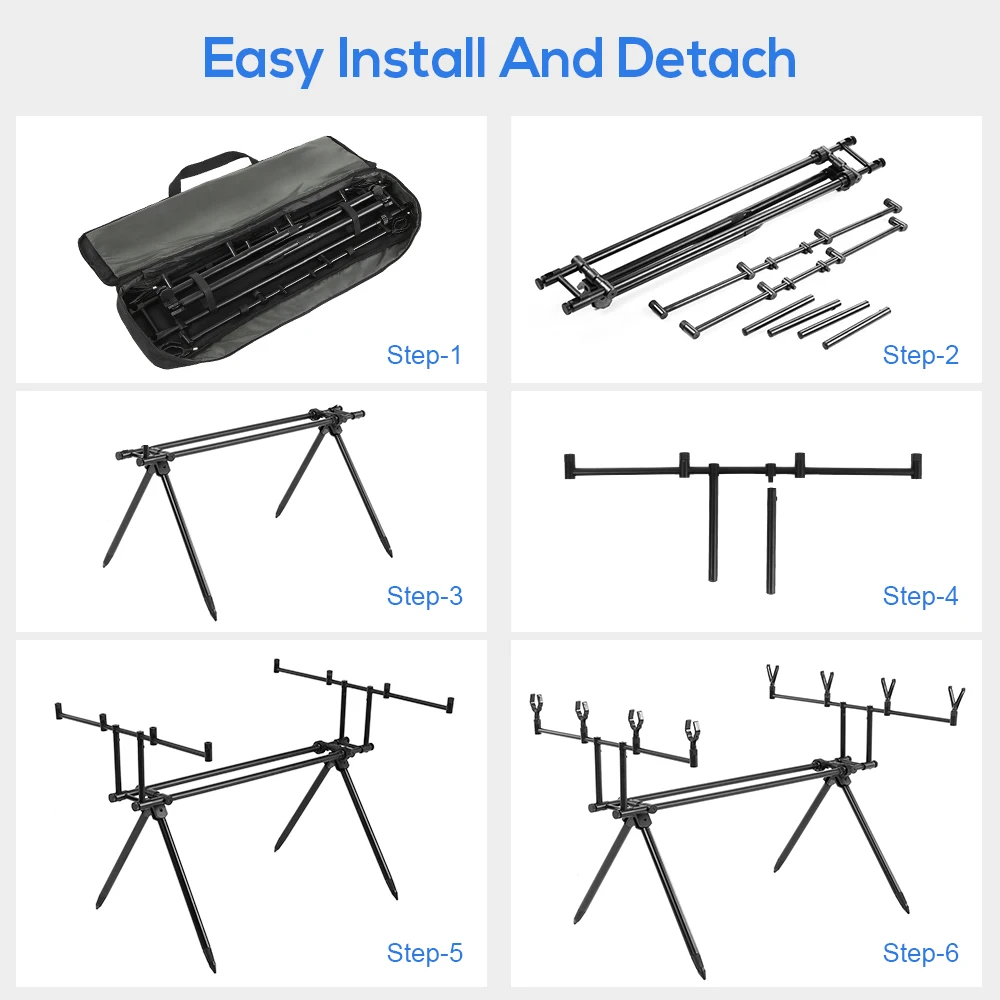 Easy Install And Detach

Step-1

Step-2

Step-3

Step-4

Step-5

Step-6