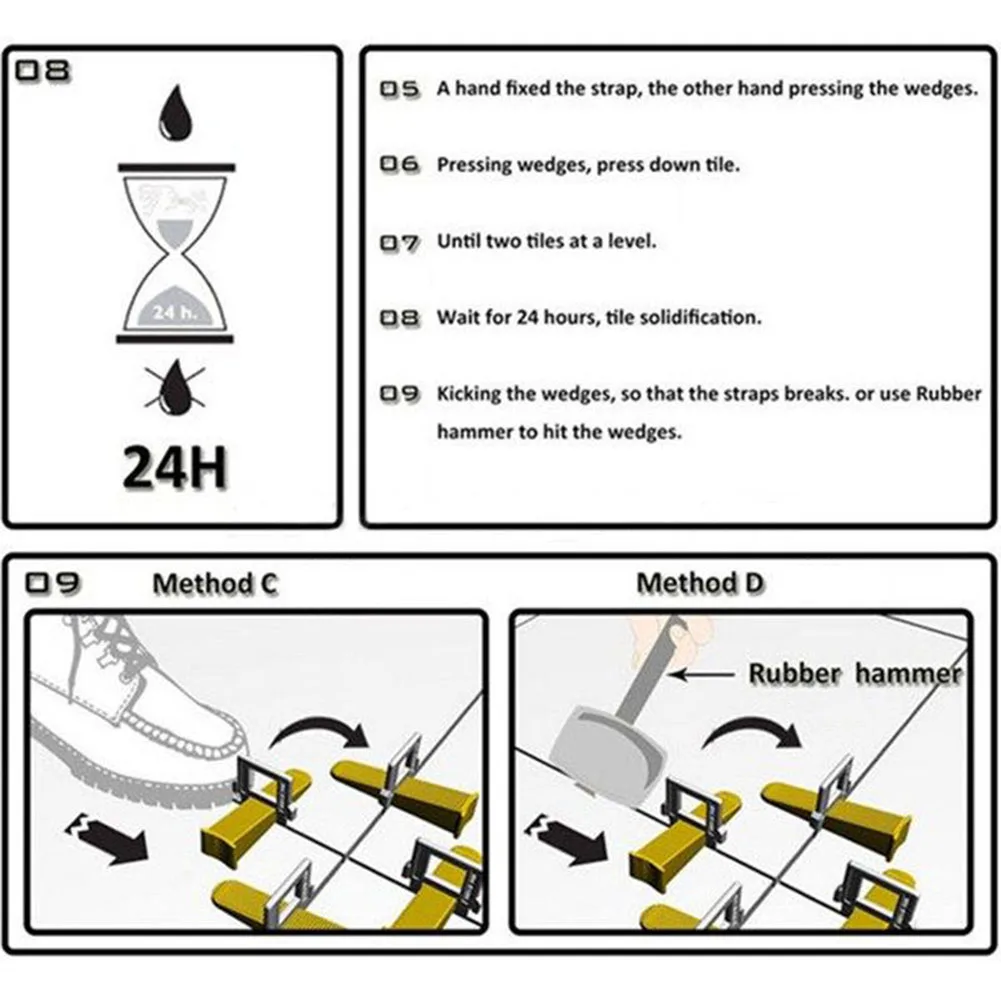 08

24 h.

24H

05 A hand fixed the strap, the other hand pressing the wedges.

06 Pressing wedges, press down tile.

07 Until two tiles at a level.

08 Wait for 24 hours, tile solidification.

09 Kicking the wedges, so that the straps breaks. or use Rubber hammer to hit the wedges.

09 Method C

Method D

Rubber hammer