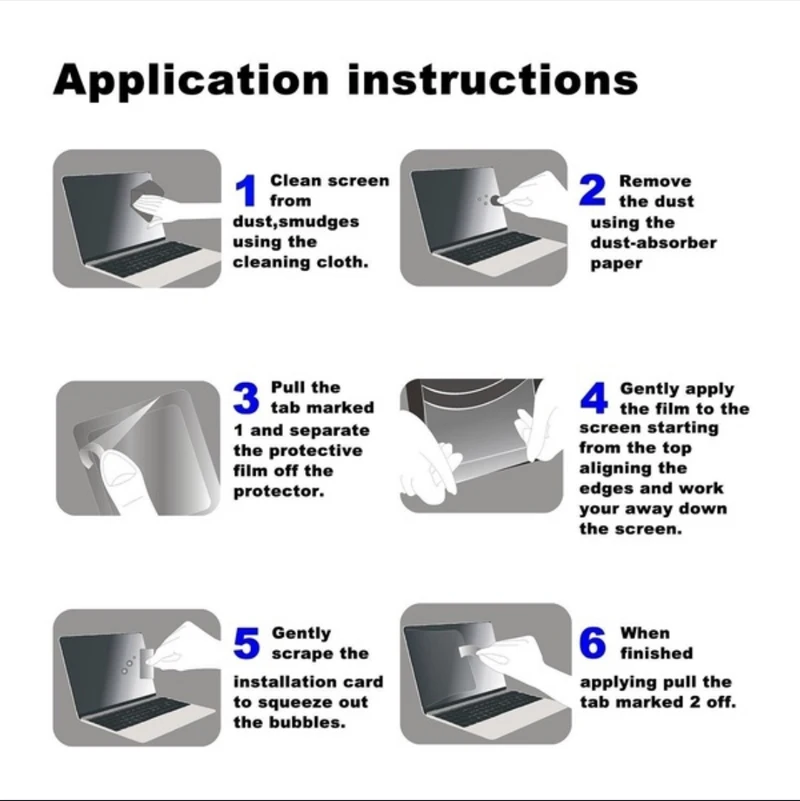 Application instructions

1 Clean screen from dust,smudges using the cleaning cloth.

2 Remove the dust using the dust-absorber paper

3 Pull the tab marked 1 and separate the protective film off the protector.

4 Gently apply the film to the screen starting from the top aligning the edges and work your away down the screen.

5 Gently scrape the installation card to squeeze out the bubbles.

6 When finished applying pull the tab marked 2 off.