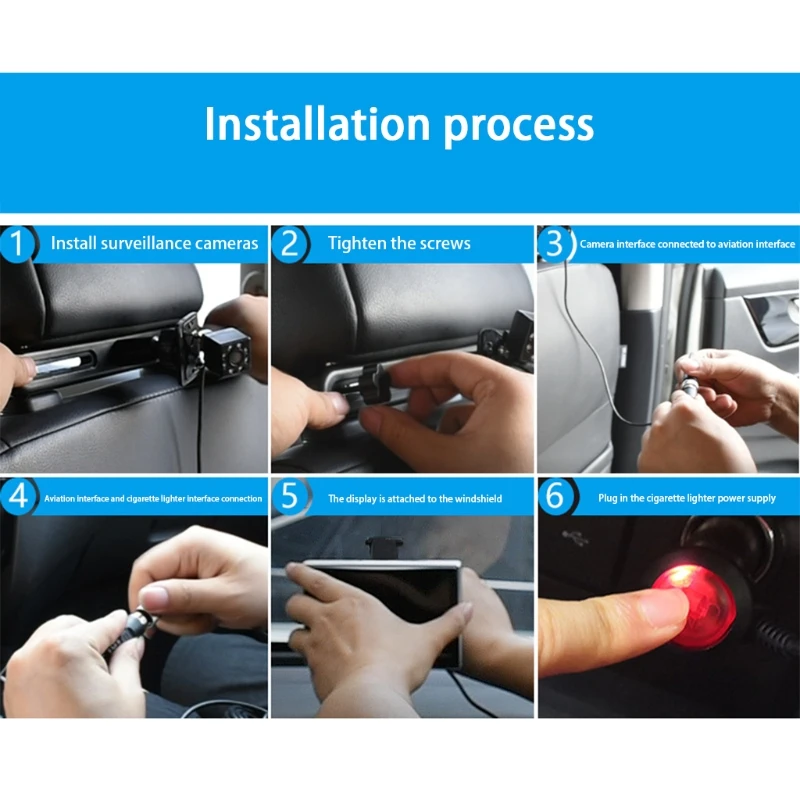 Installation process

1 Install surveillance cameras

2 Tighten the screws

3 Camera interface connected to aviation interface

4 Aviation interface and cigarette lighter interface connection

5 The display is attached to the windshield

6 Plug in the cigarette lighter power supply