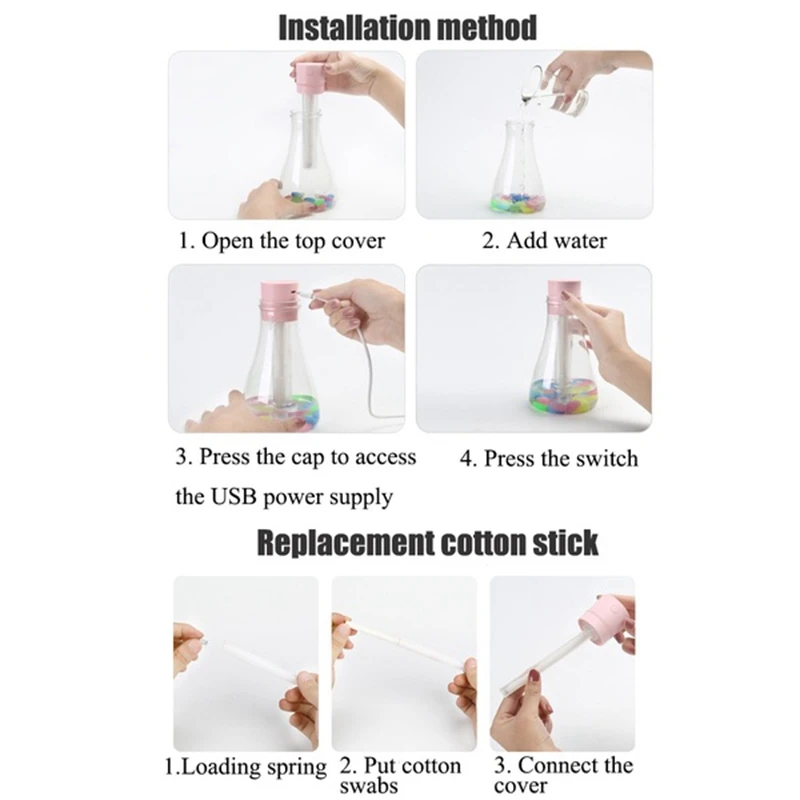 Installation method

1. Open the top cover

2. Add water

3. Press the cap to access the USB power supply

4. Press the switch

Replacement cotton stick

1.Loading spring

2. Put cotton swabs

3. Connect the cover