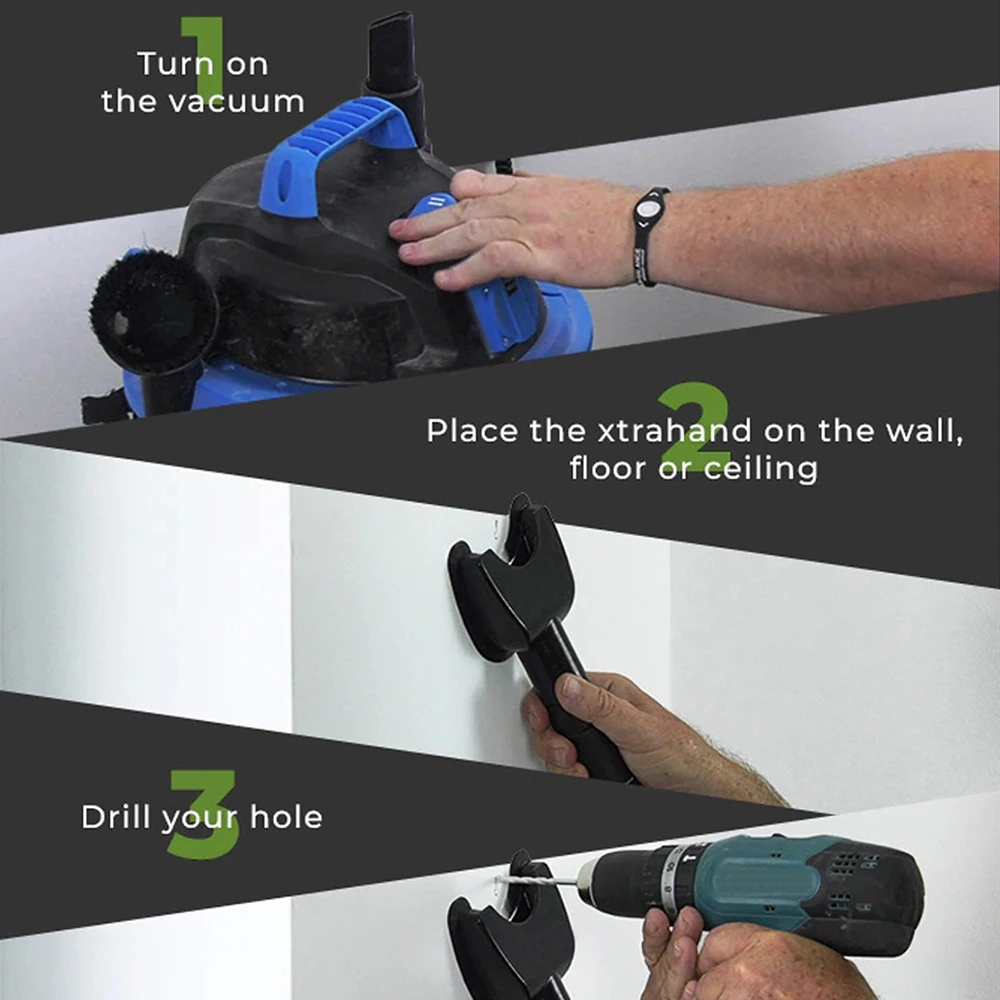 1
Turn on the vacuum

2
Place the xtrahand on the wall, floor or ceiling

3
Drill your hole