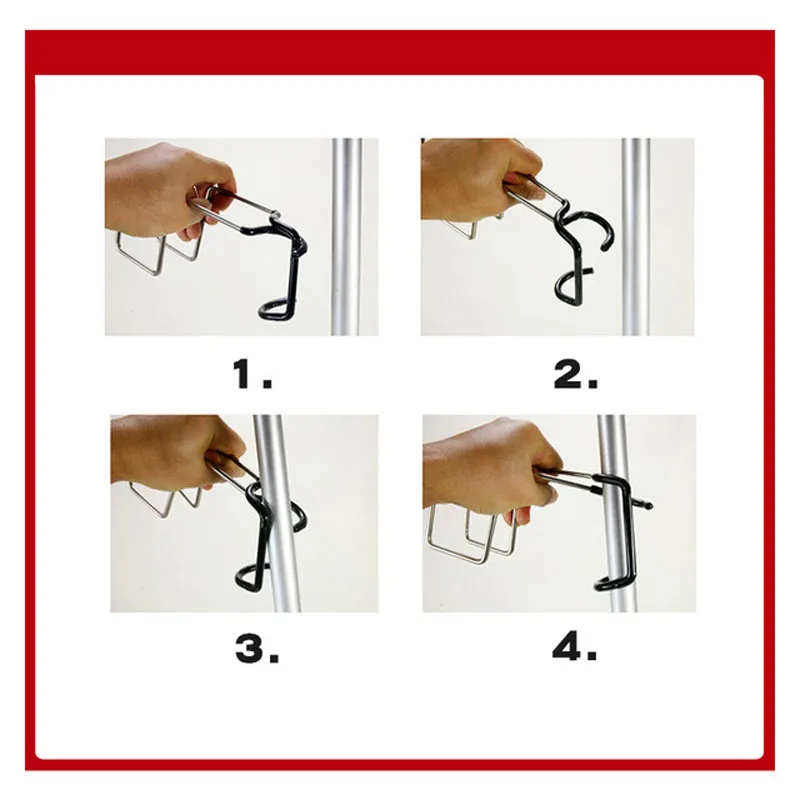 1.

2.

3.

4.