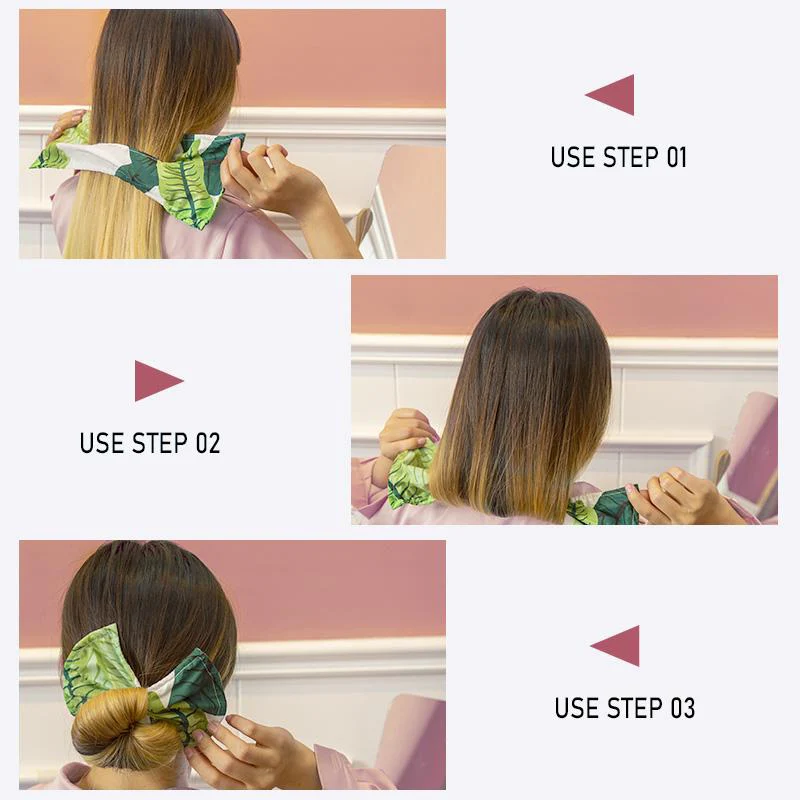 USE STEP 01

USE STEP 02

USE STEP 03