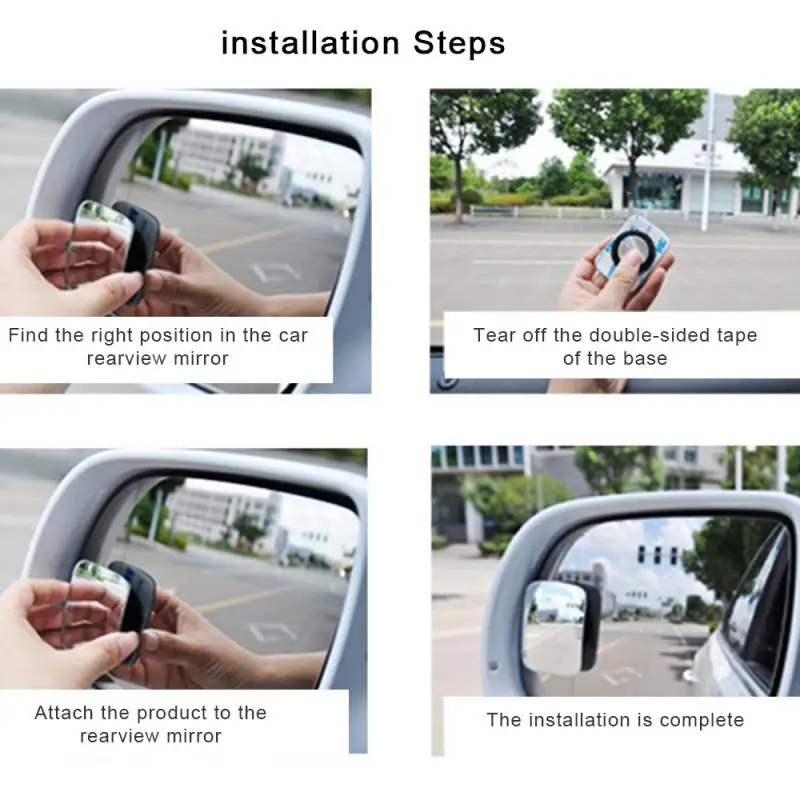 installation Steps

Find the right position in the car rearview mirror

Tear off the double-sided tape of the base

Attach the product to the rearview mirror

The installation is complete