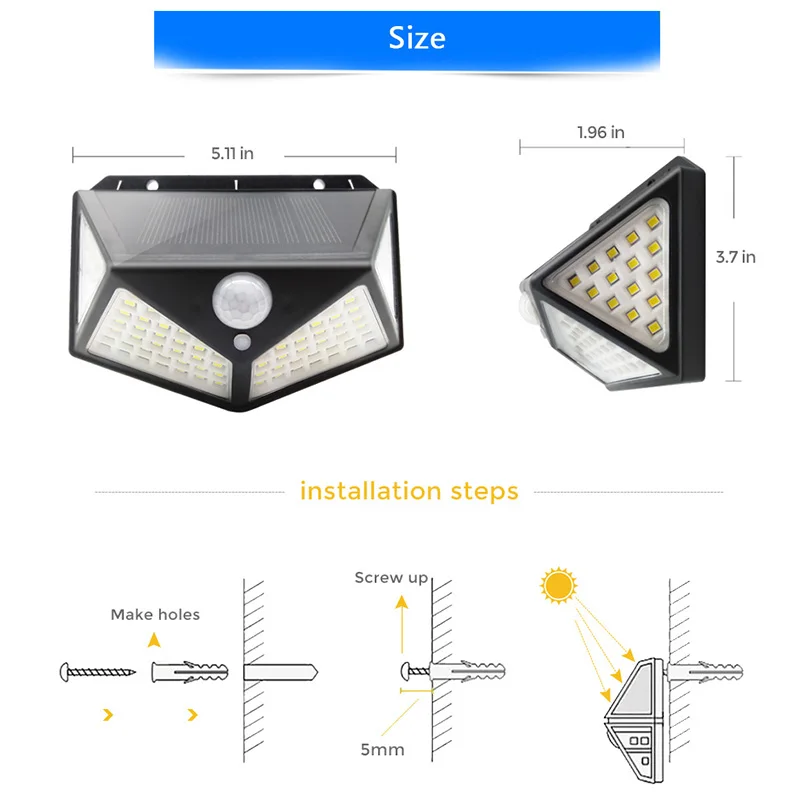 Size

5.11 in

1.96 in

3.7 in

installation steps

Make holes

Screw up

5mm