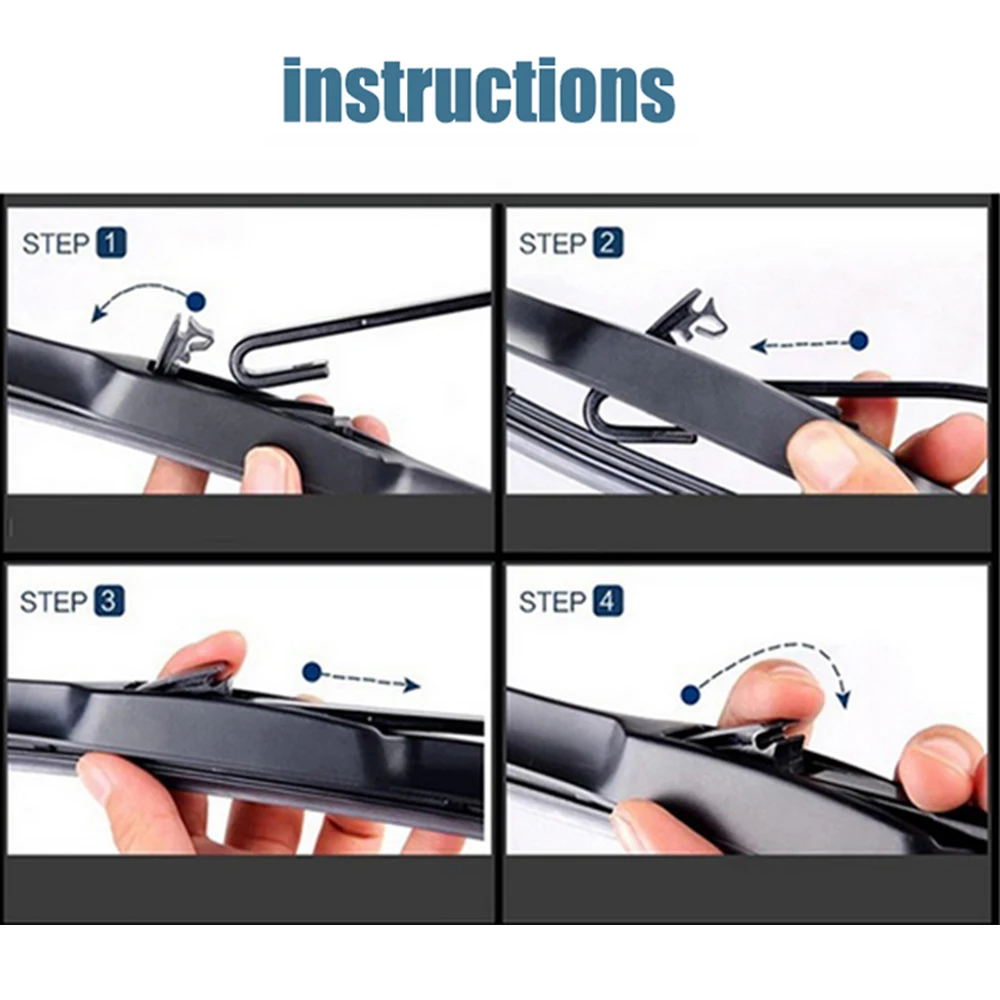 instructions

STEP 1

STEP 2

STEP 3

STEP 4