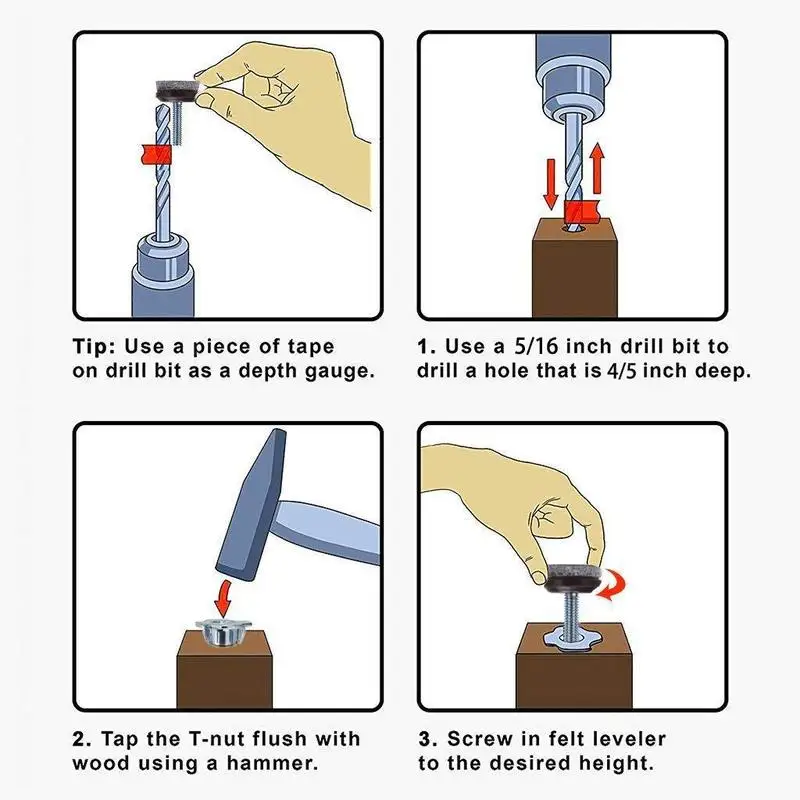 Tip: Use a piece of tape on drill bit as a depth gauge.

1. Use a 5/16 inch drill bit to drill a hole that is 4/5 inch deep.

2. Tap the T-nut flush with wood using a hammer.

3. Screw in felt leveler to the desired height.