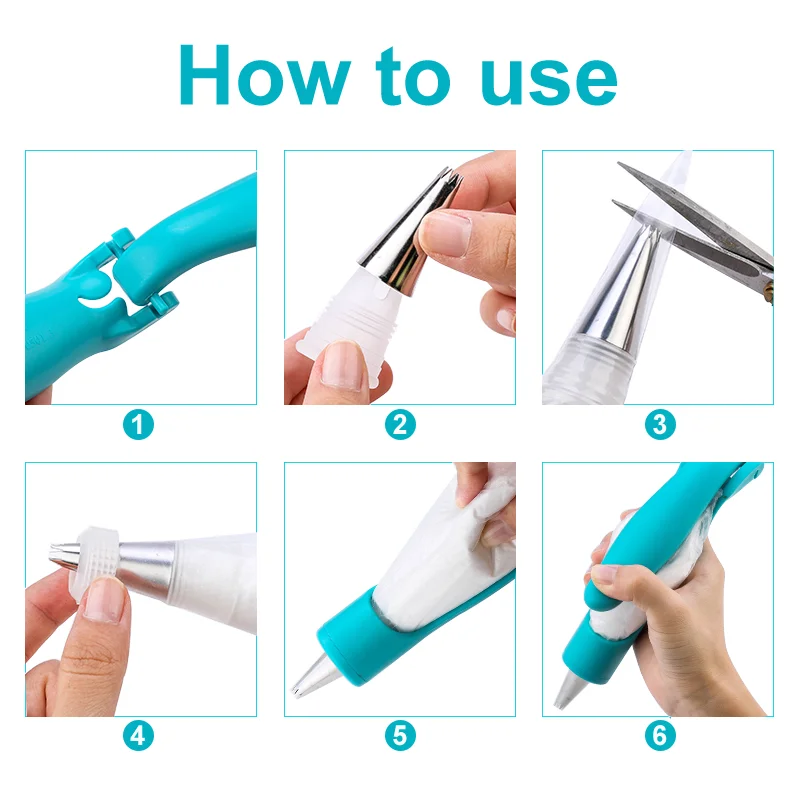 How to use

1

2

3

4

5

6