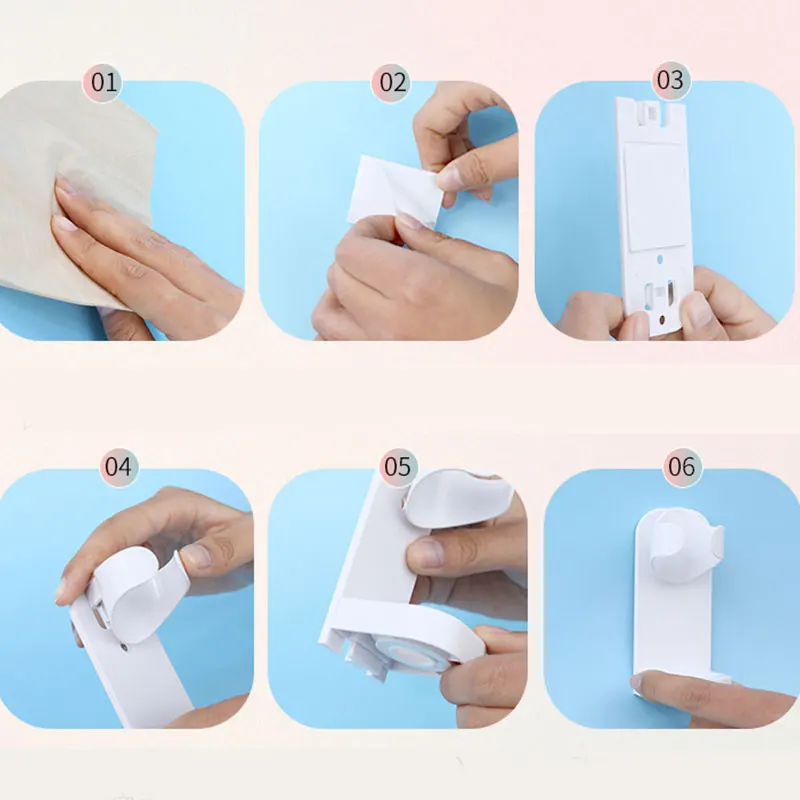 01

02

03

04

05

06