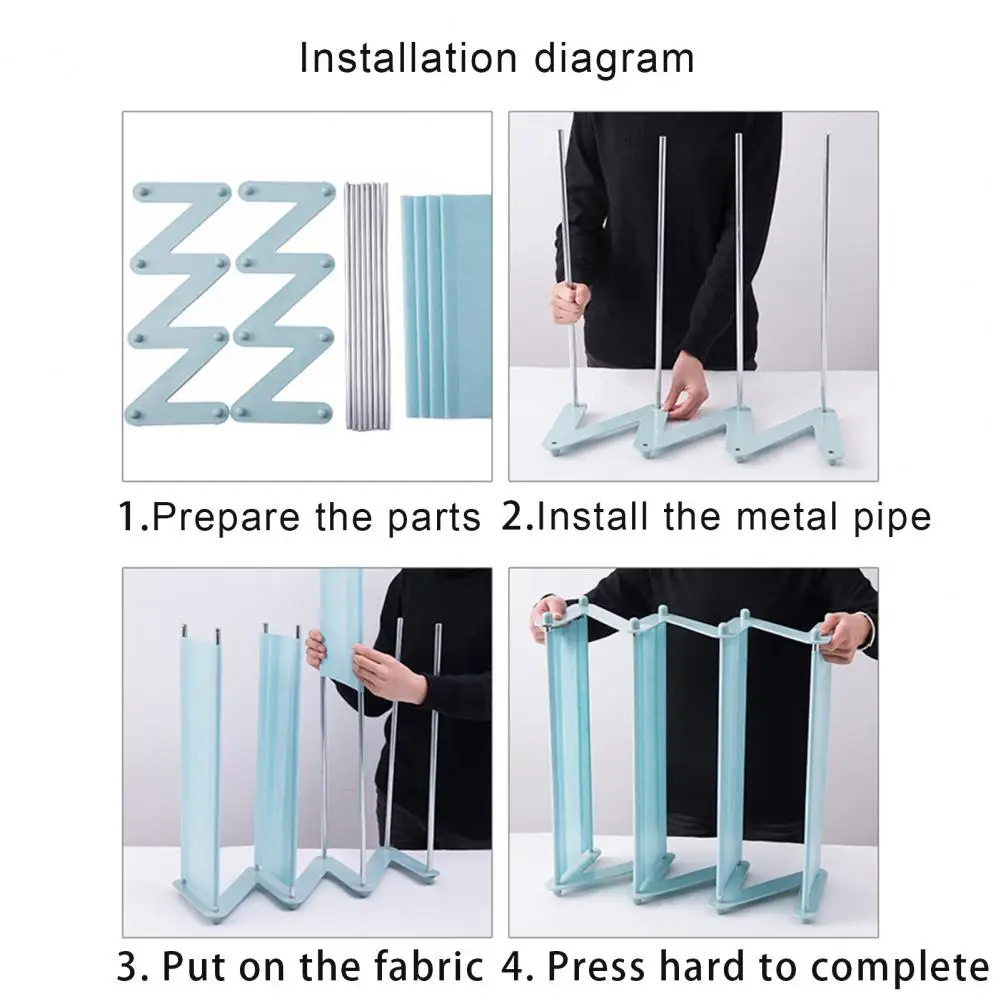 Installation diagram

1.Prepare the parts 2.Install the metal pipe

3. Put on the fabric 4. Press hard to complete