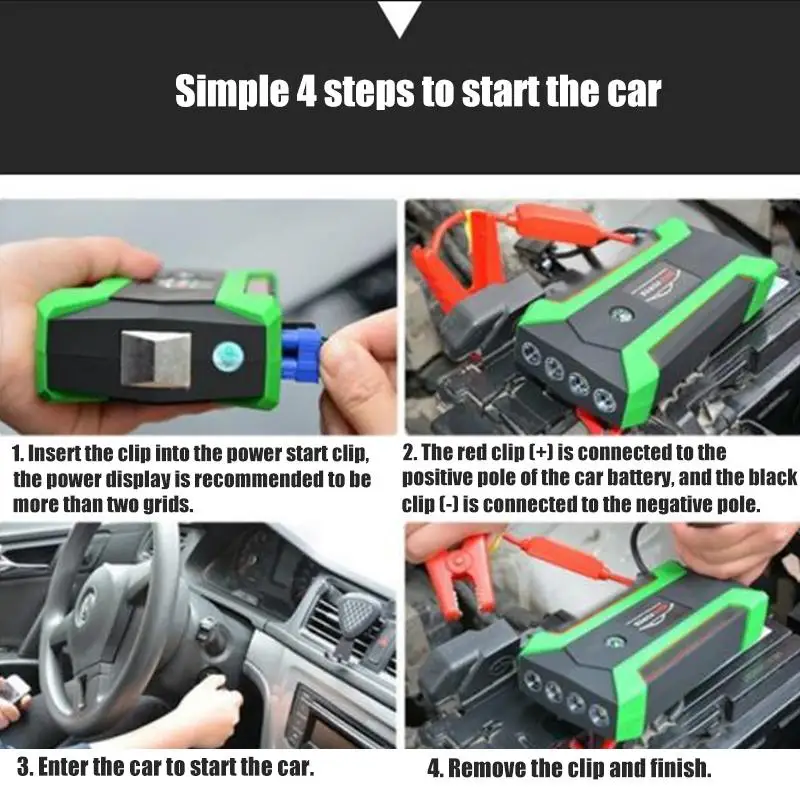 Simple 4 steps to start the car

1. Insert the clip into the power start clip, the power display is recommended to be more than two grids.

2. The red clip (+) is connected to the positive pole of the car battery, and the black clip (-) is connected to the negative pole.

3. Enter the car to start the car.

4. Remove the clip and finish.