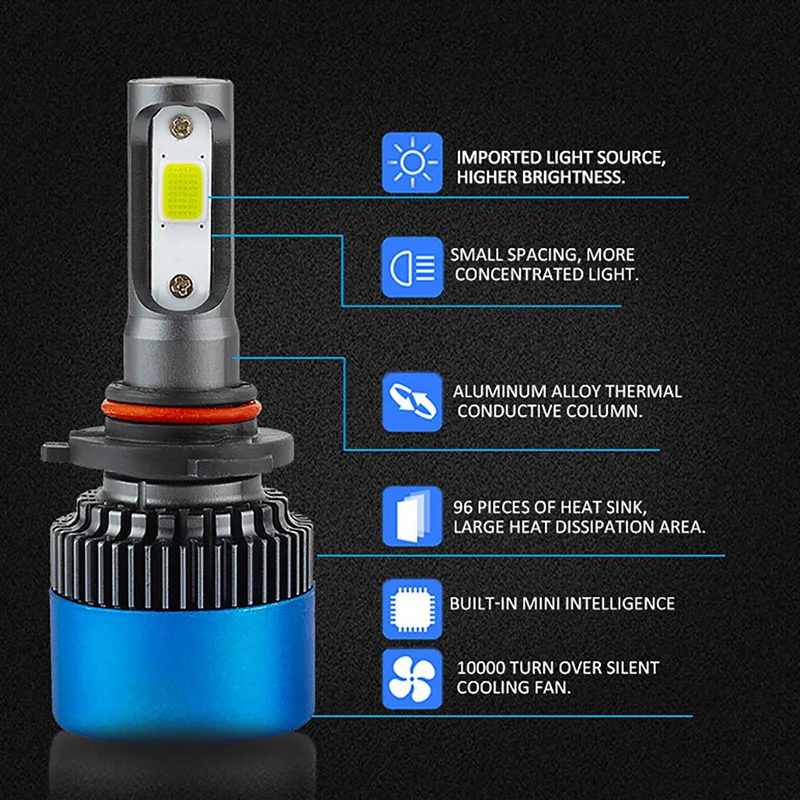 IMPORTED LIGHT SOURCE, HIGHER BRIGHTNESS.

SMALL SPACING, MORE CONCENTRATED LIGHT.

ALUMINUM ALLOY THERMAL CONDUCTIVE COLUMN.

96 PIECES OF HEAT SINK, LARGE HEAT DISSIPATION AREA.

BUILT-IN MINI INTELLIGENCE

10000 TURN OVER SILENT COOLING FAN.