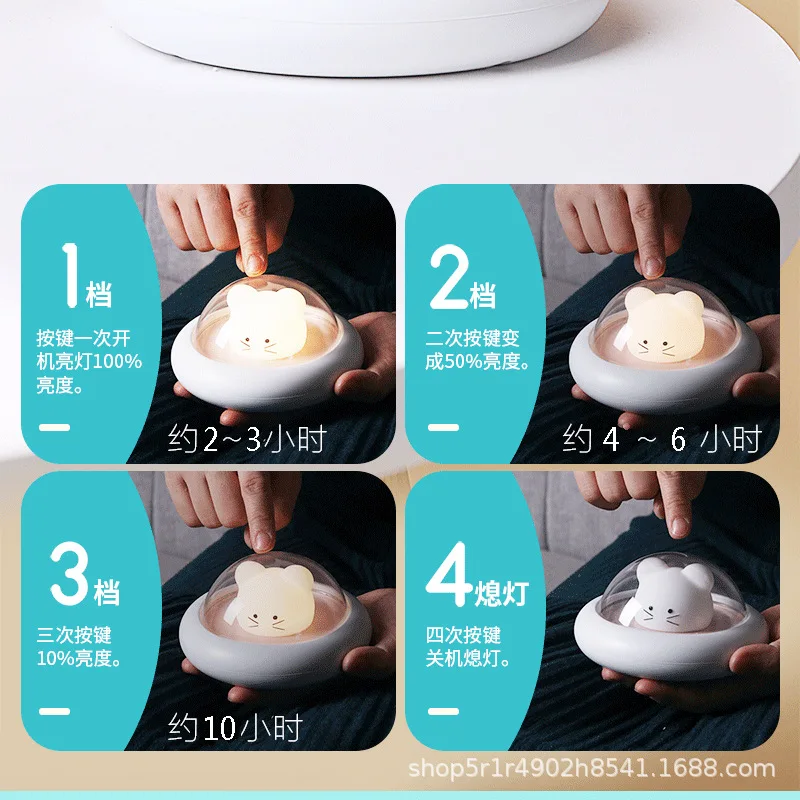 1档

按键一次开机亮灯100%亮度。

约2~3小时

2档

二次按键变成50%亮度。

约 4 ~ 6 小时

3档

三次按键10%亮度。

约10小时

4熄灯

四次按键关机熄灯。

shop5r1r4902h8541.1688.com