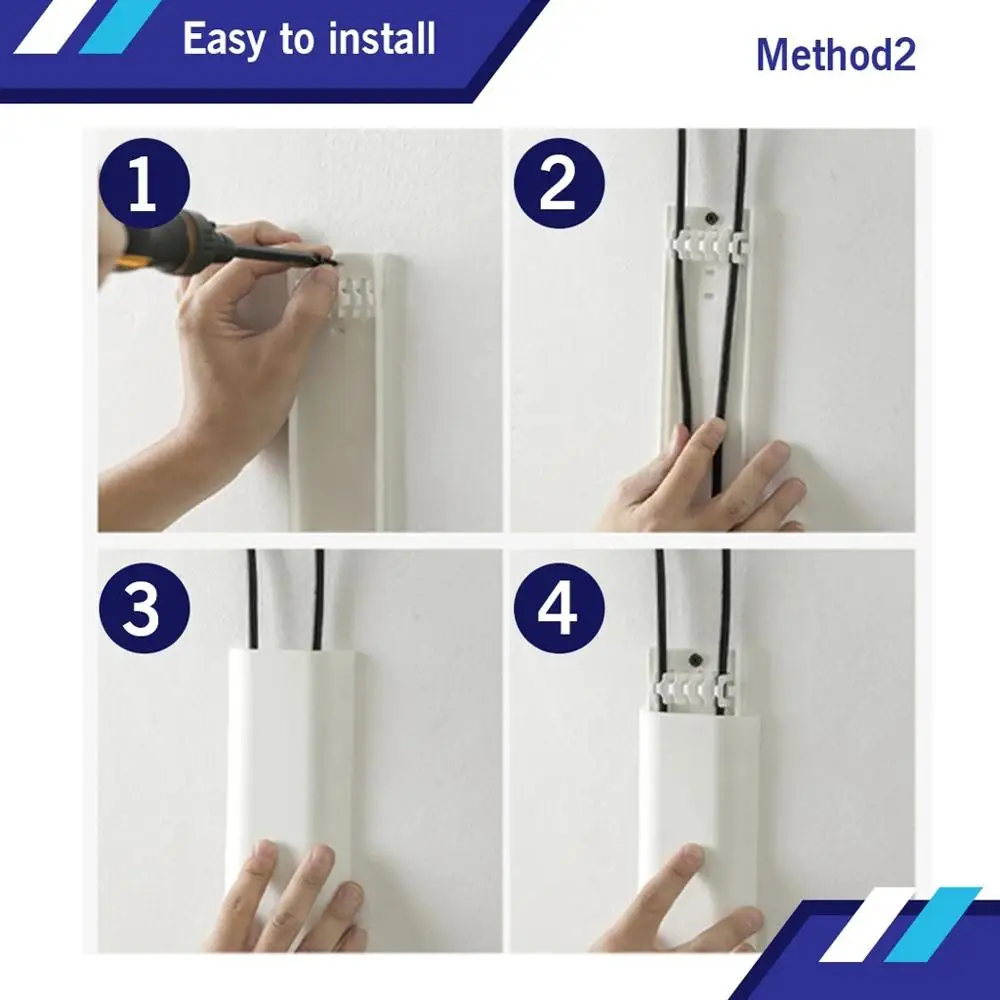 Easy to install

Method2

1

2

3

4