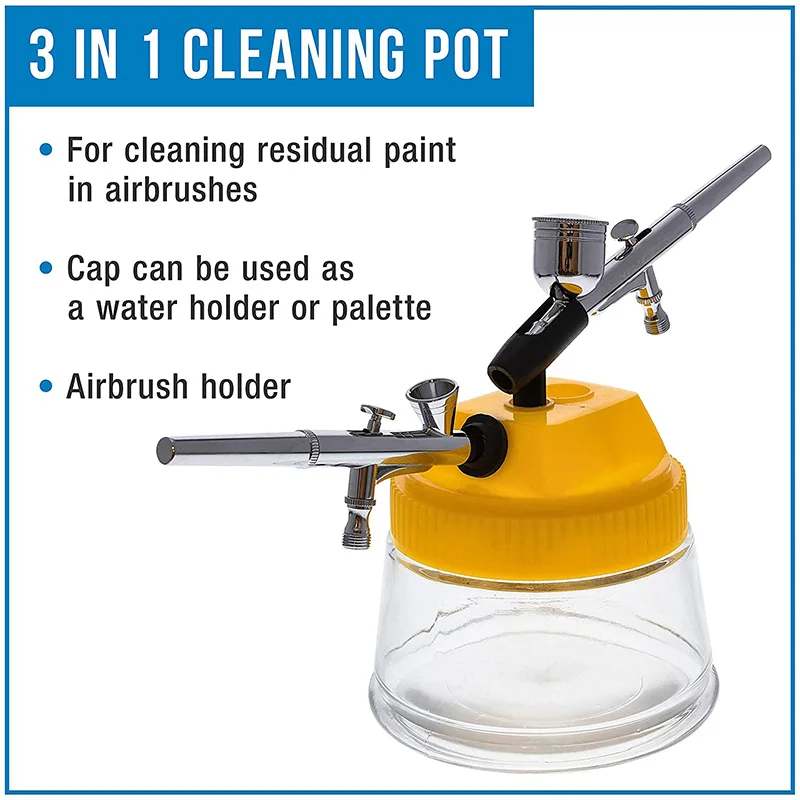 3 IN 1 CLEANING POT

• For cleaning residual paint in airbrushes

• Cap can be used as a water holder or palette

• Airbrush holder