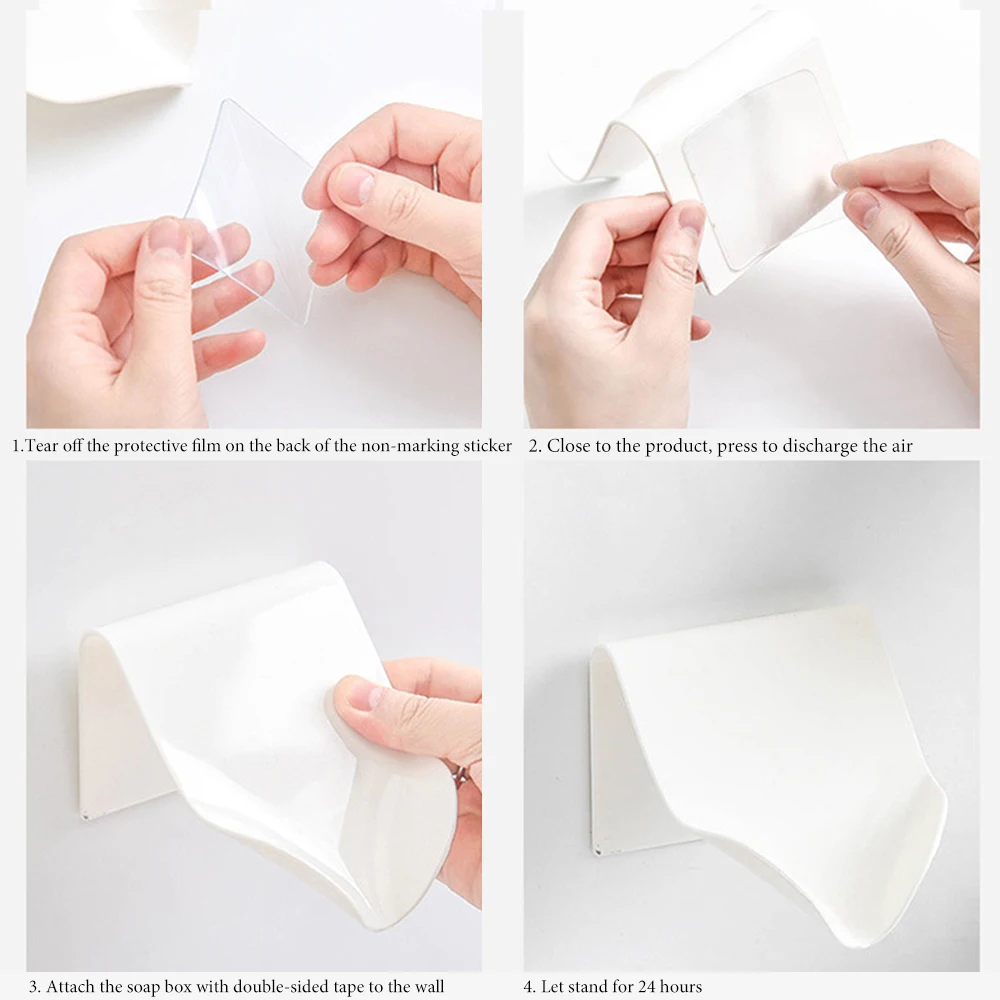 1.Tear off the protective film on the back of the non-marking sticker

2. Close to the product, press to discharge the air

3. Attach the soap box with double-sided tape to the wall

4. Let stand for 24 hours