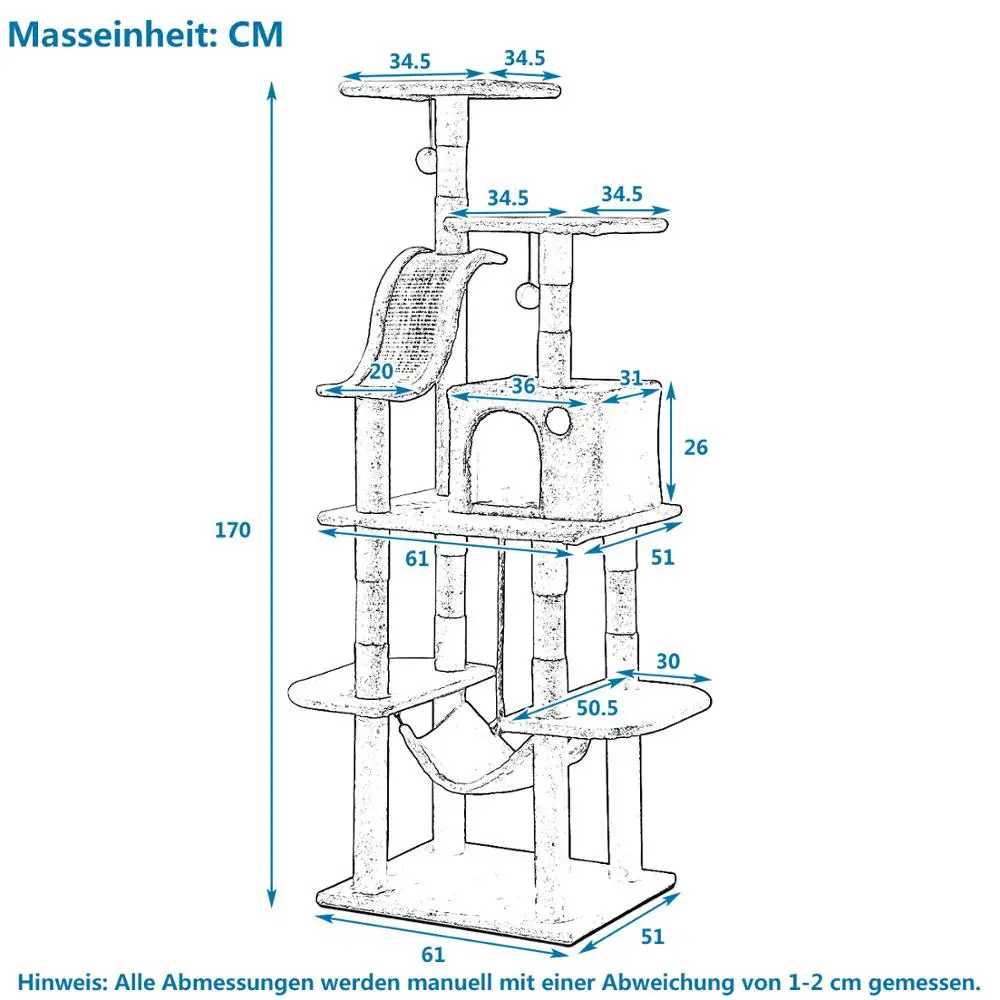 Masseinheit: CM

34.5
34.5
34.5
34.5
20
36
31
26
170
61
51
30
50.5
61
51

Hinweis: Alle Abmessungen werden manuell mit einer Abweichung von 1-2 cm gemessen.