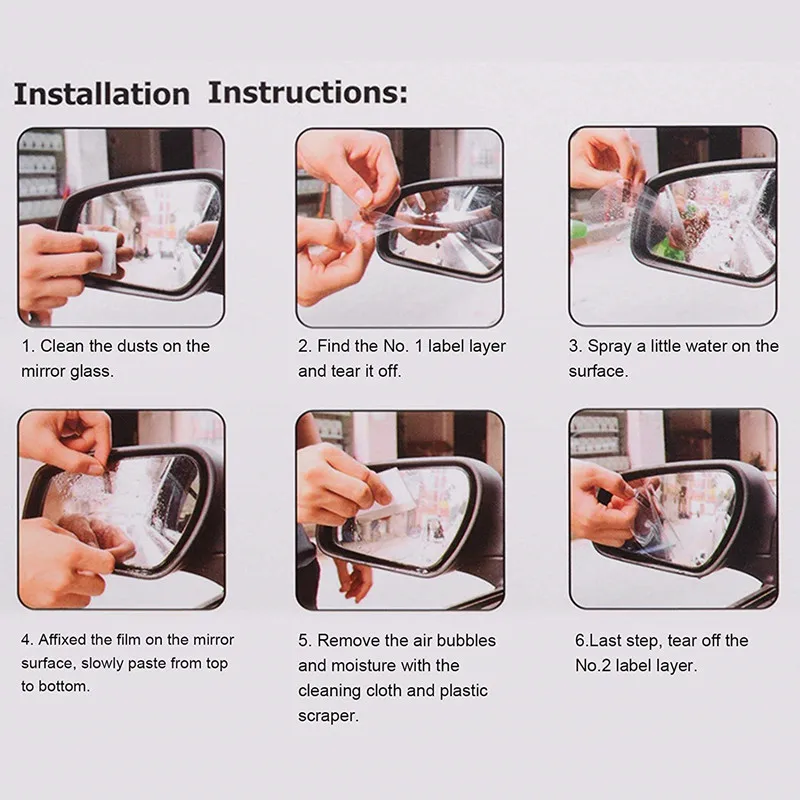 Installation Instructions:

1. Clean the dusts on the mirror glass.

2. Find the No. 1 label layer and tear it off.

3. Spray a little water on the surface.

4. Affixed the film on the mirror surface, slowly paste from top to bottom.

5. Remove the air bubbles and moisture with the cleaning cloth and plastic scraper.

6.Last step, tear off the No.2 label layer.