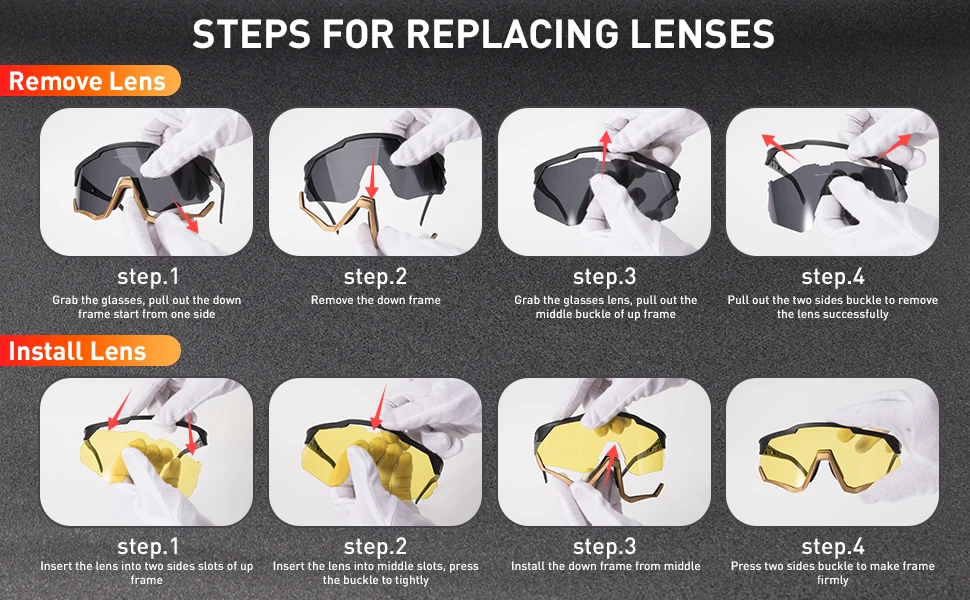 STEPS FOR REPLACING LENSES

Remove Lens

step.1
Grab the glasses, pull out the down frame start from one side

step.2
Remove the down frame

step.3
Grab the glasses lens, pull out the middle buckle of up frame

step.4
Pull out the two sides buckle to remove the lens successfully

Install Lens

step.1
Insert the lens into two sides slots of up frame

step.2
Insert the lens into middle slots, press the buckle to tightly

step.3
Install the down frame from middle

step.4
Press two sides buckle to make frame firmly