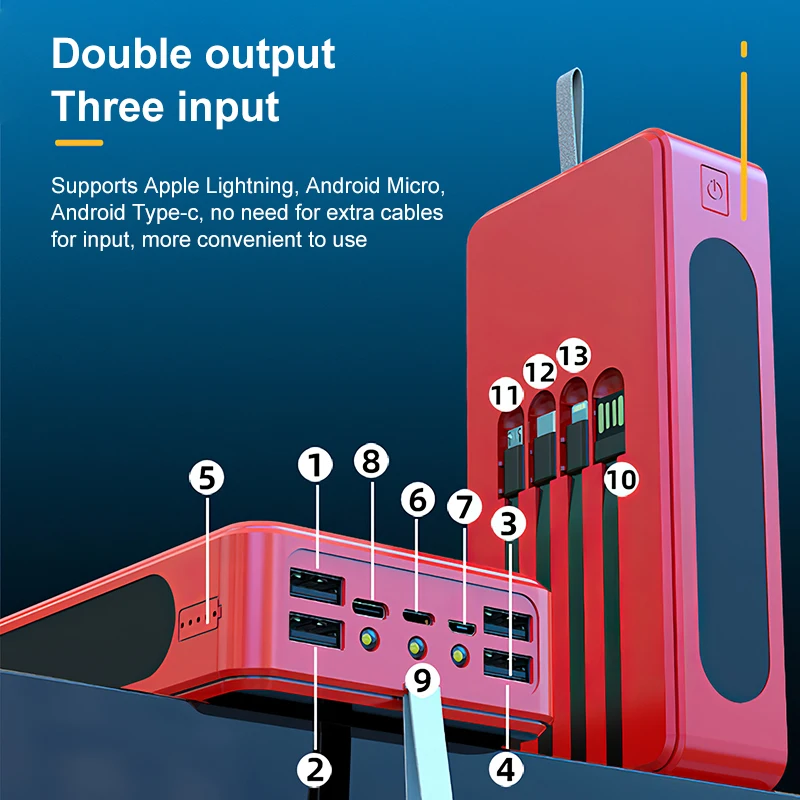 Double output
Three input

Supports Apple Lightning, Android Micro, Android Type-c, no need for extra cables for input, more convenient to use

11
12
13
10
5
1
8
6
7
3
9
2
4